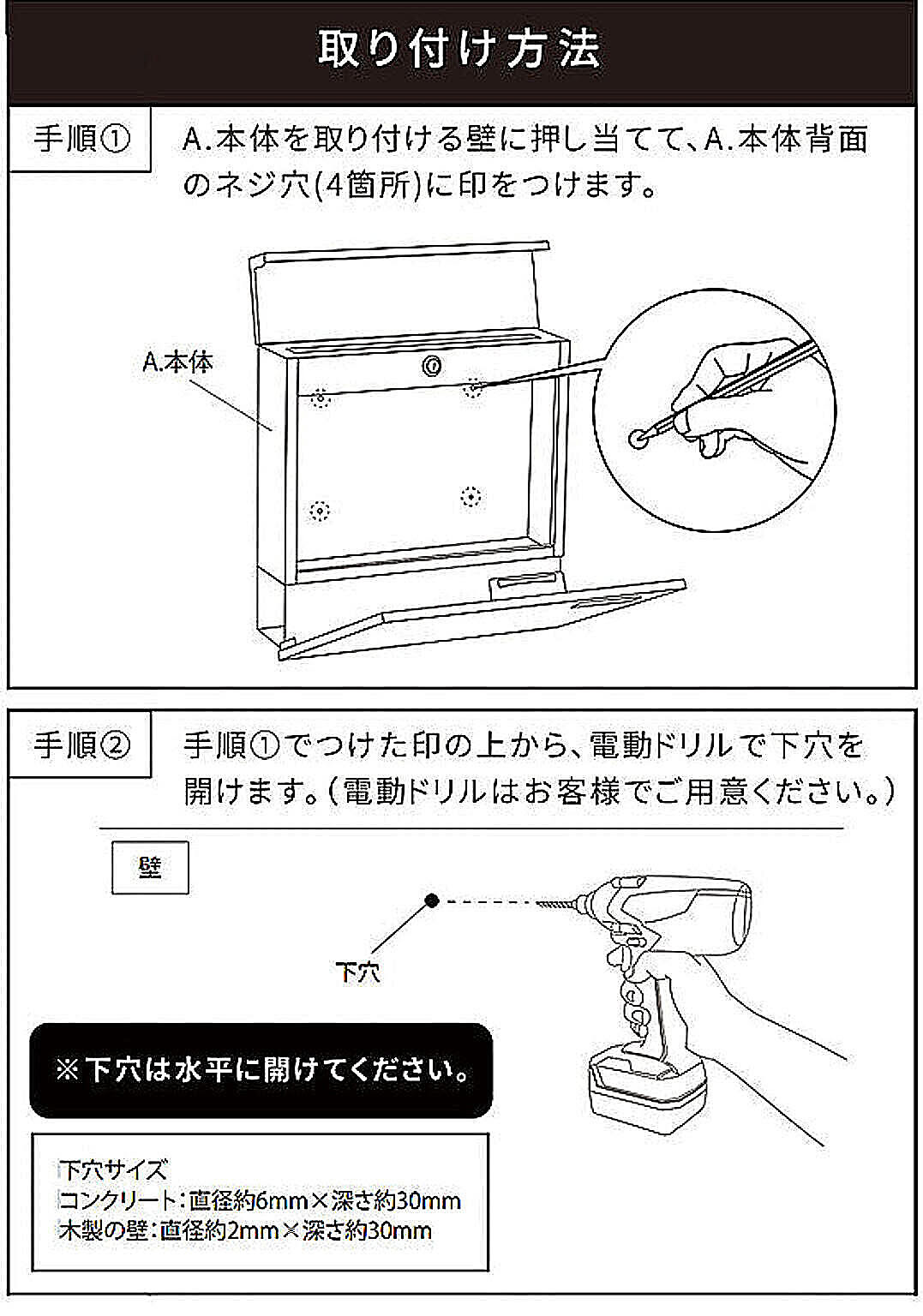 取り付け方法

手順①

A.本体を取り付ける壁に押し当てて、A.本体背面のネジ穴(4箇所)に印をつけます。

A.本体

手順②

手順①でつけた印の上から、電動ドリルで下穴を開けます。(電動ドリルはお客様でご用意ください。)

壁

下穴

※下穴は水平に開けてください。

下穴サイズ
コンクリート:直径約6mm×深さ約30mm
木製の壁:直径約2mm×深さ約30mm