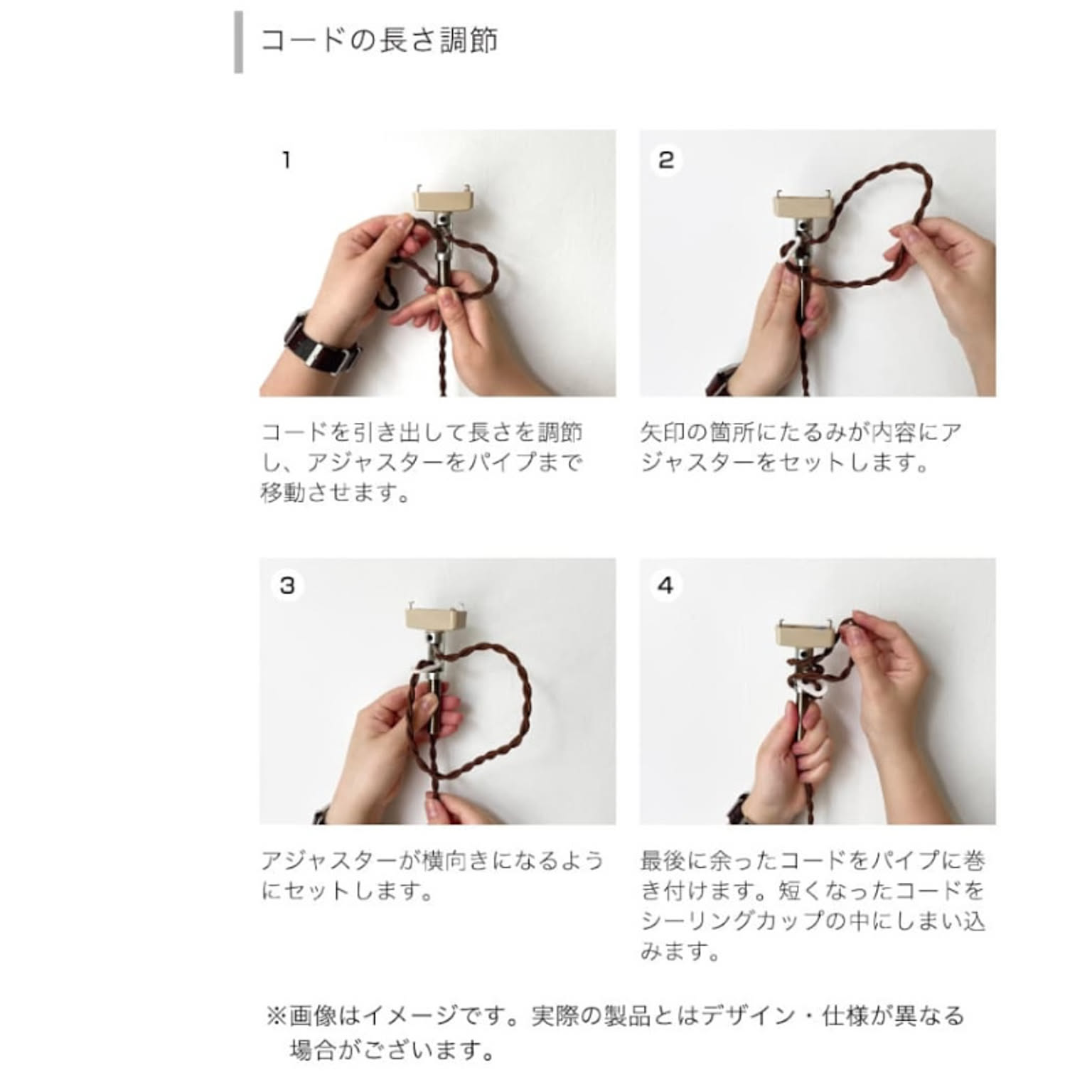 コードの長さ調節

1

コードを引き出して長さを調節し、アジャスターをパイプまで移動させます。

2

矢印の箇所にたるみが内容にアジャスターをセットします。

3

アジャスターが横向きになるようにセットします。

4

最後に余ったコードをパイプに巻き付けます。短くなったコードをシーリングカップの中にしまい込みます。

※画像はイメージです。実際の製品とはデザイン・仕様が異なる場合がございます。