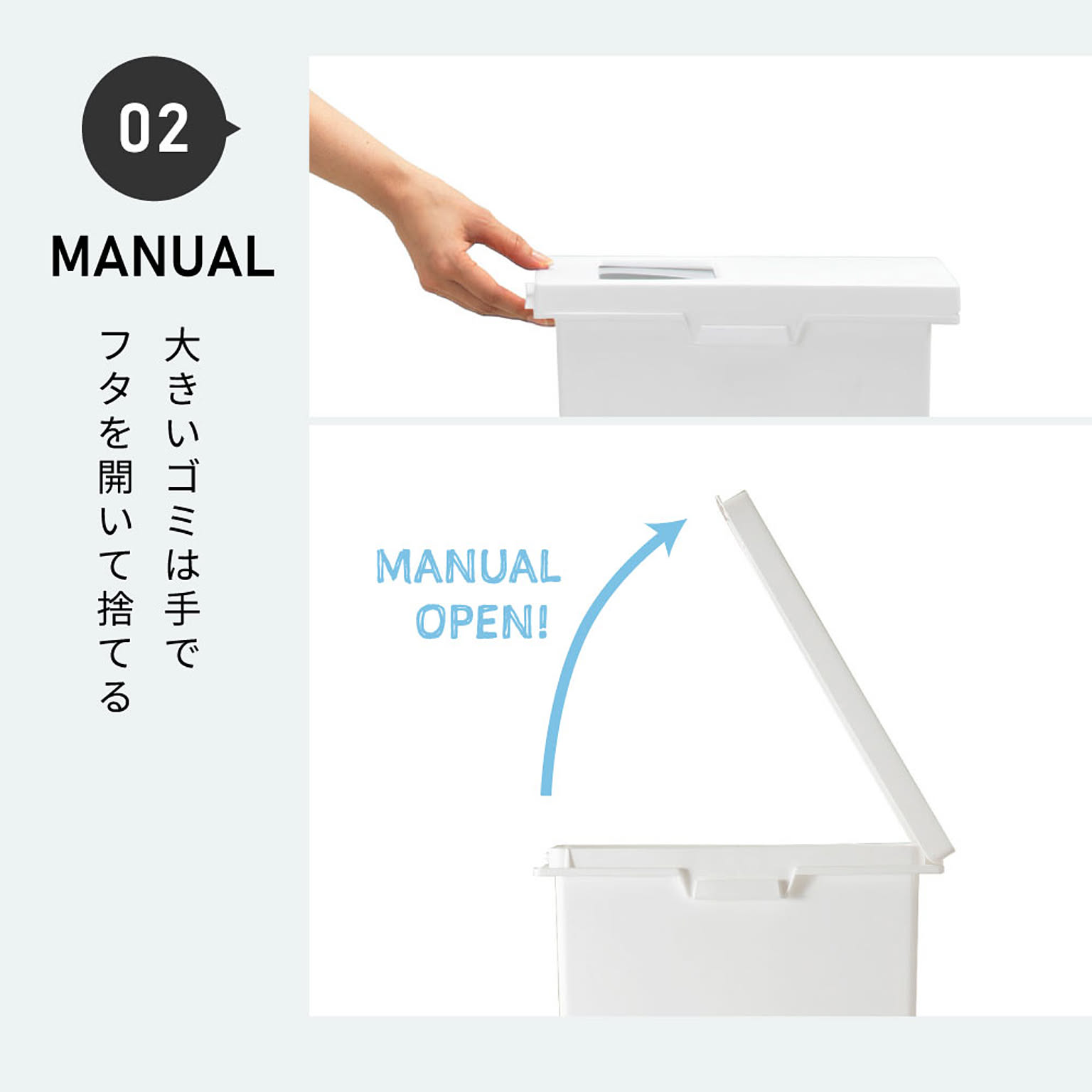 02

MANUAL

大きいゴミは手で
フタを開いて捨てる

MANUAL
OPEN!