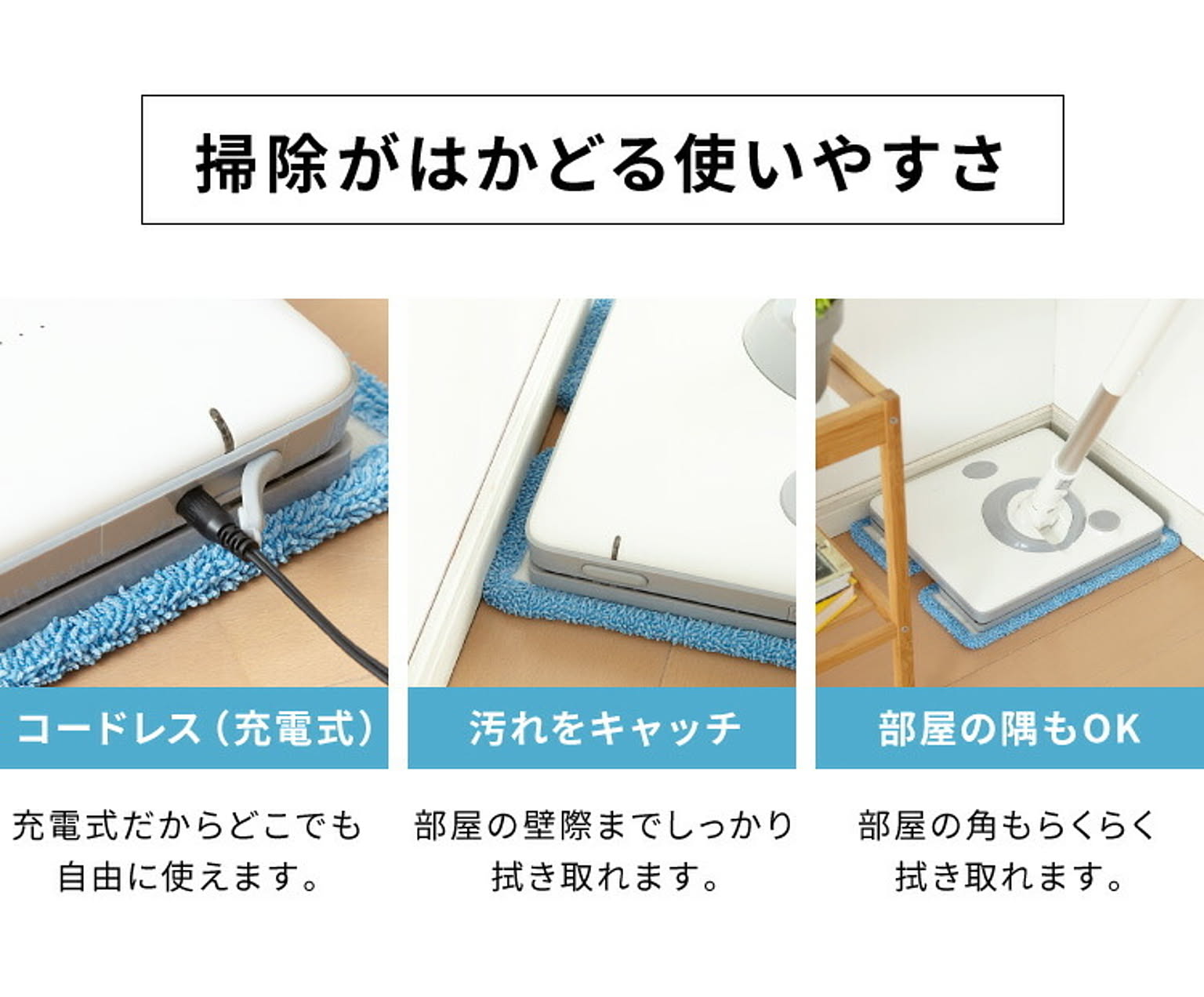 掃除がはかどる使いやすさ

コードレス（充電式）

充電式だからどこでも自由に使えます。

汚れをキャッチ

部屋の壁際までしっかり拭き取れます。

部屋の隅もOK

部屋の角もらくらく拭き取れます。