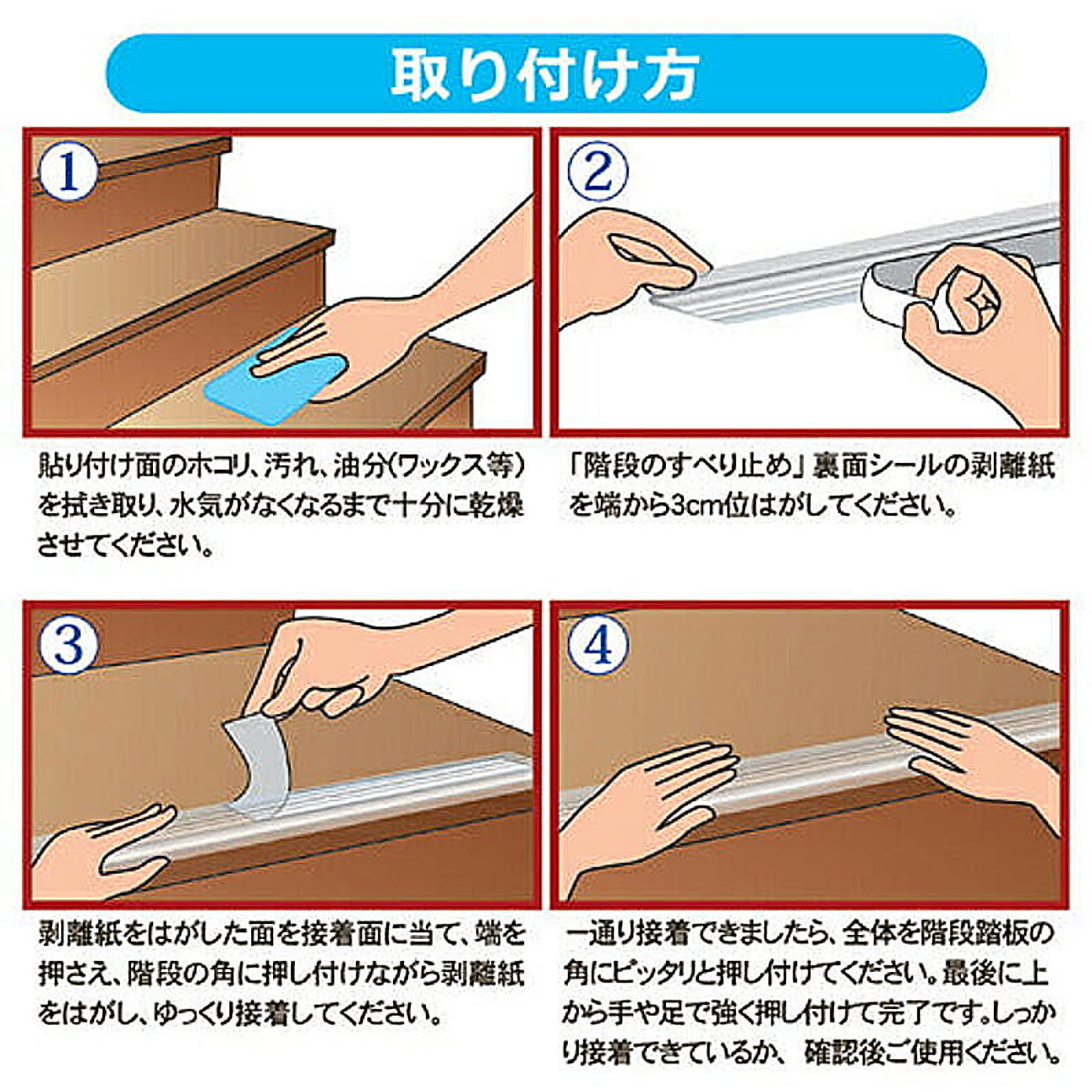 取り付け方

①

貼り付け面のホコリ、汚れ、油分(ワックス等)を拭き取り、水気がなくなるまで十分に乾燥させてください。

②

「階段のすべり止め」裏面シールの剥離紙を端から3cm位はがしてください。

③

剥離紙をはがした面を接着面に当て、端を押さえ、階段の角に押し付けながら剥離紙をはがし、ゆっくり接着してください。

④

一通り接着できましたら、全体を階段踏板の角にピッタリと押し付けてください。最後に上から手や足で強く押し付けて完了です。しっかり接着できているか、確認後ご使用ください。