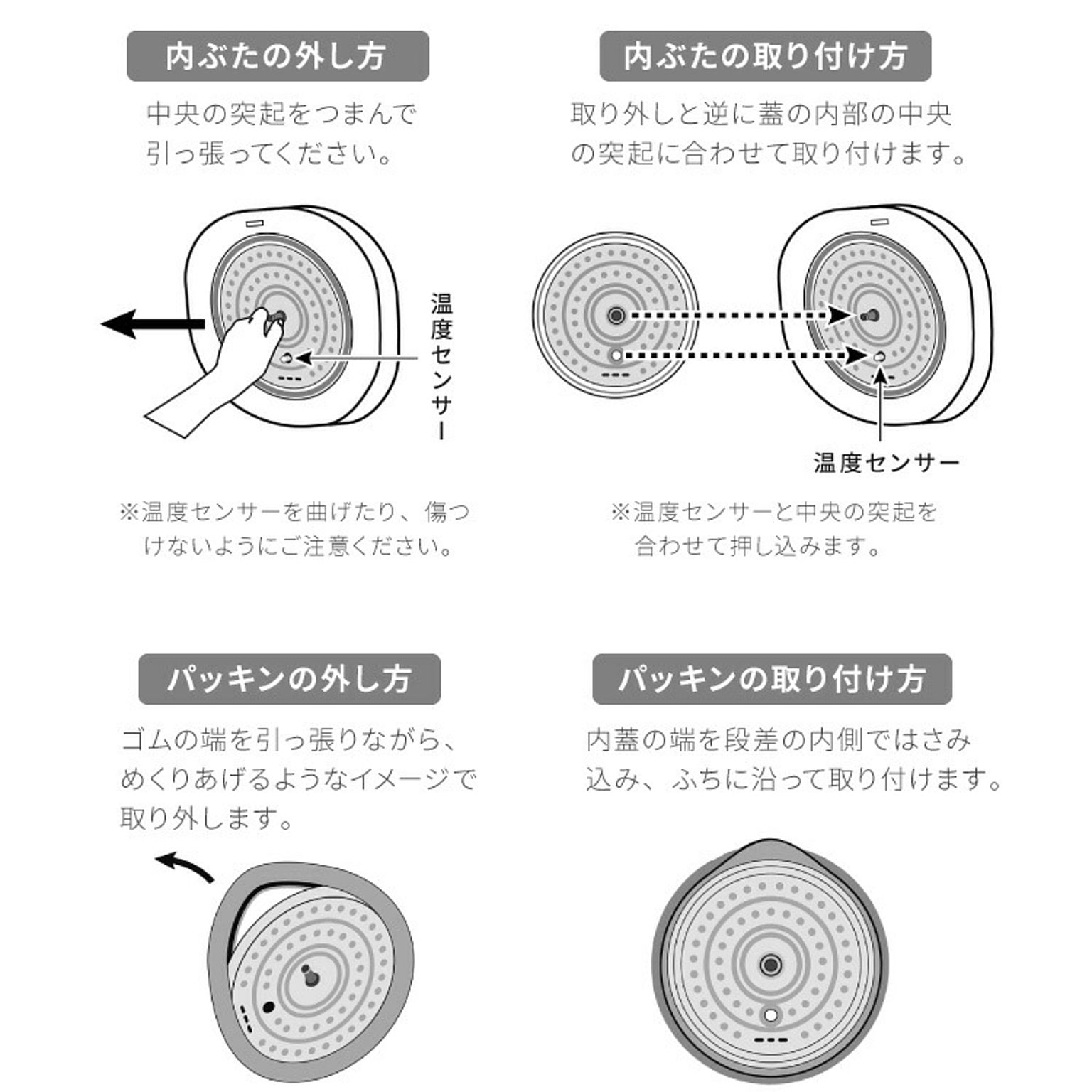 内ぶたの外し方

中央の突起をつまんで引っ張ってください。

温度センサー

※温度センサーを曲げたり、傷つけないようにご注意ください。

内ぶたの取り付け方

取り外しと逆に蓋の内部の中央の突起に合わせて取り付けます。

温度センサー

※温度センサーと中央の突起を合わせて押し込みます。

パッキンの外し方

ゴムの端を引っ張りながら、めくりあげるようなイメージで取り外します。

パッキンの取り付け方

内蓋の端を段差の内側ではさみ込み、ふちに沿って取り付けます。