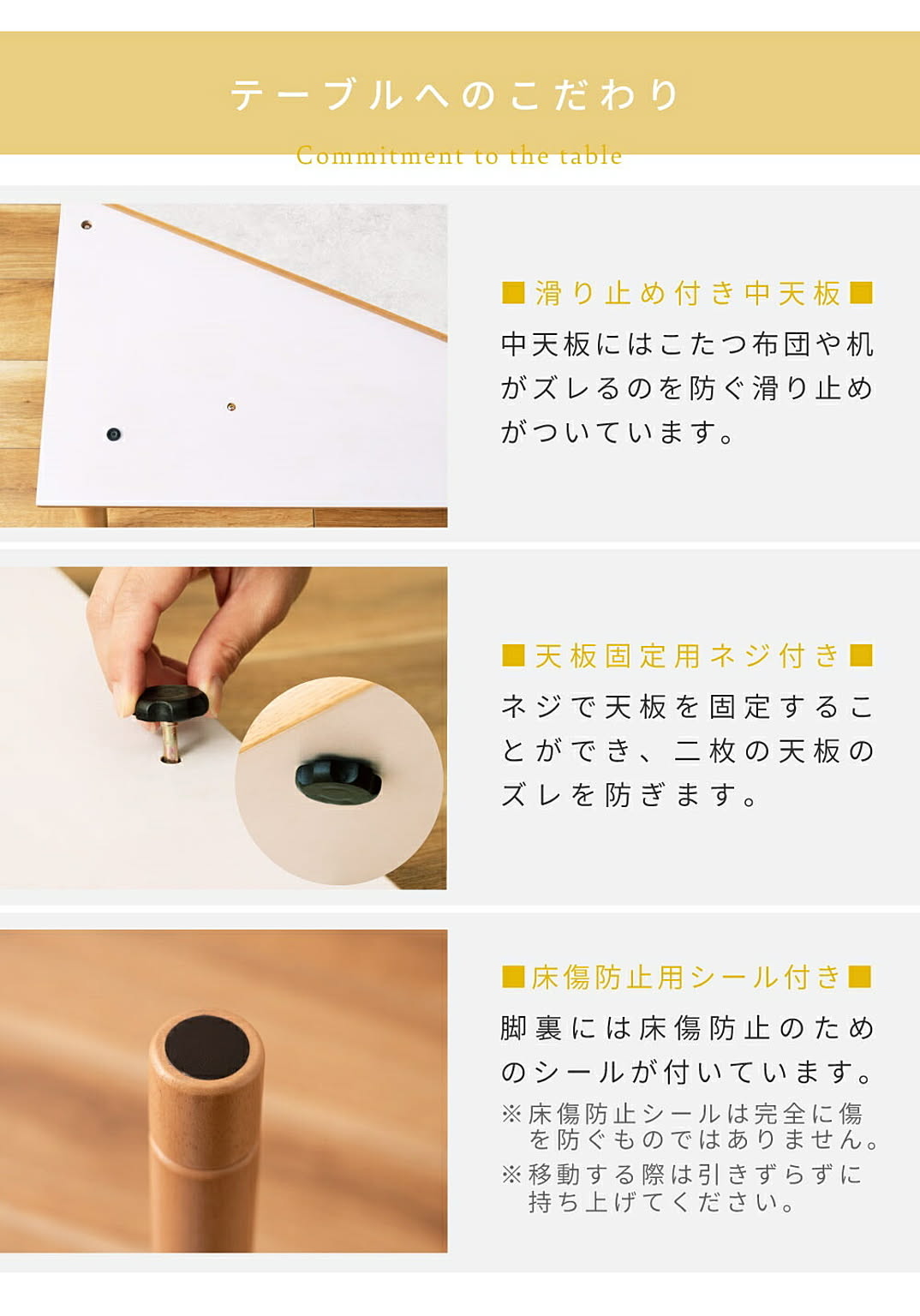 テーブルへのこだわり

Commitment to the table

■滑り止め付き中天板■

中天板にはこたつ布団や机がズレるのを防ぐ滑り止めがついています。

■天板固定用ネジ付き■

ネジで天板を固定することができ、二枚の天板のズレを防ぎます。

■床傷防止用シール付き■

脚裏には床傷防止のためのシールが付いています。

※床傷防止シールは完全に傷を防ぐものではありません。

※移動する際は引きずらずに持ち上げてください。