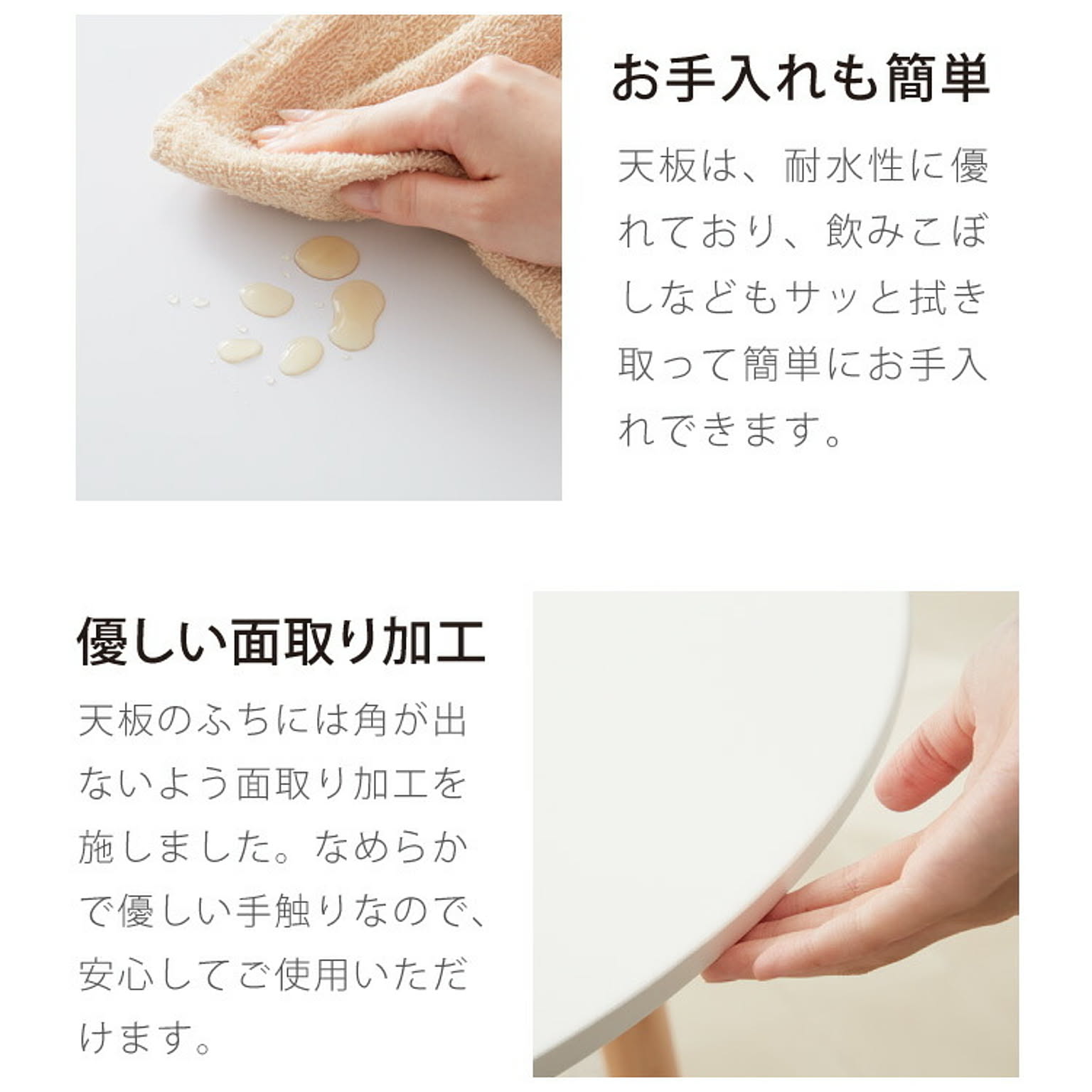 お手入れも簡単

天板は、耐水性に優れており、飲みこぼしなどもサッと拭き取って簡単にお手入れできます。

優しい面取り加工

天板のふちには角が出ないよう面取り加工を施しました。なめらかで優しい手触りなので、安心してご使用いただけます。