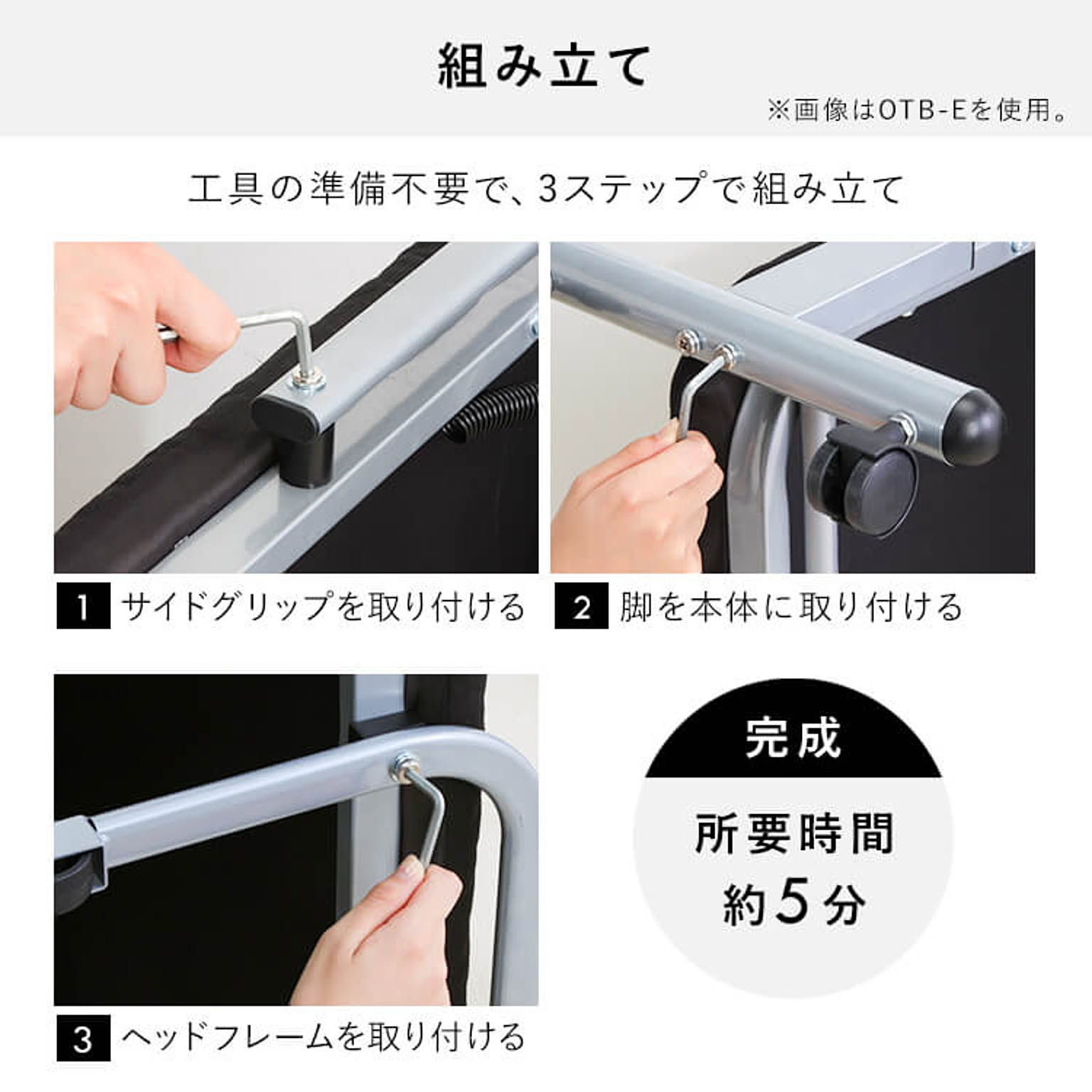 組み立て

※画像はOTB-Eを使用。

工具の準備不要で、3ステップで組み立て

1 サイドグリップを取り付ける

2 脚を本体に取り付ける

3 ヘッドフレームを取り付ける

完成

所要時間
約5分