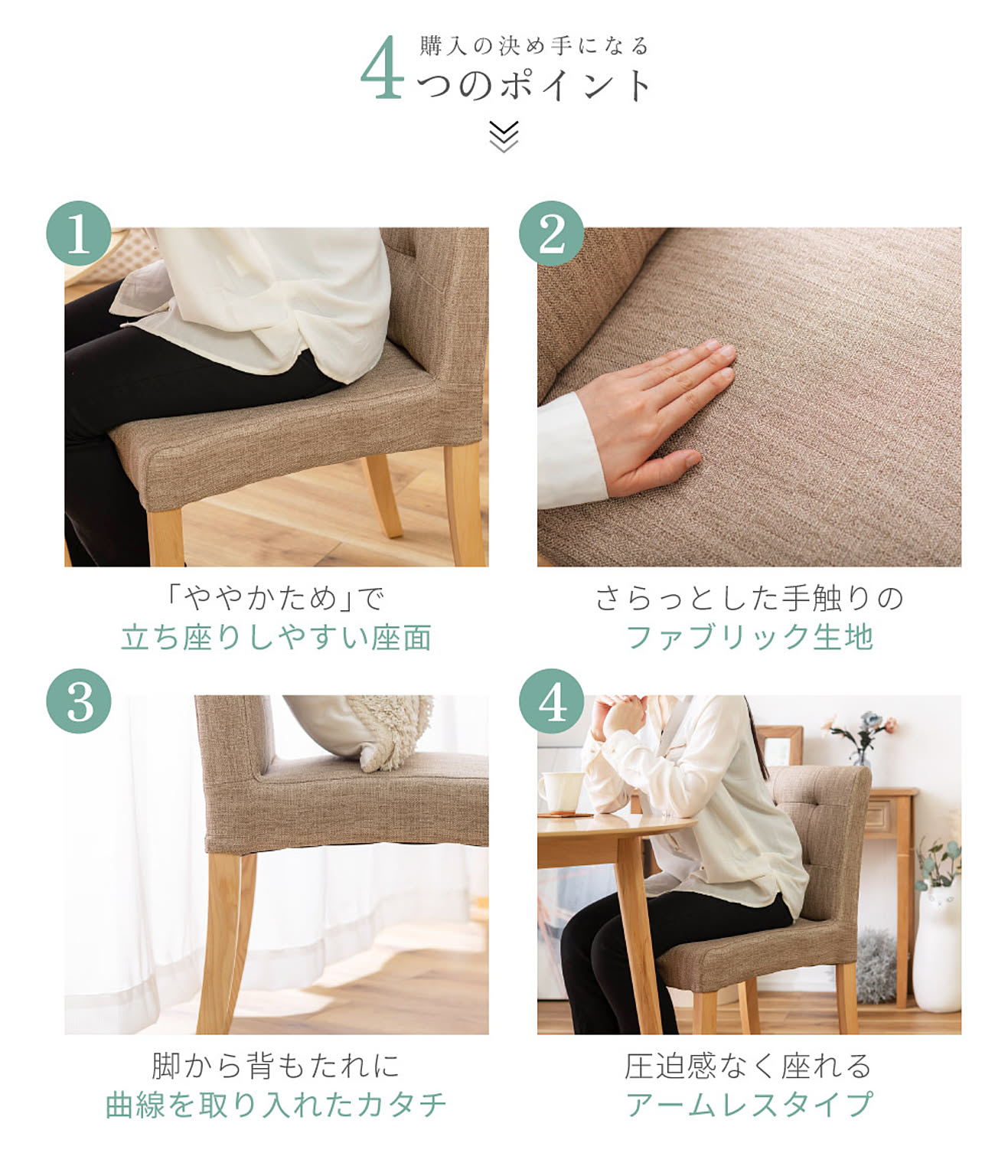 購入の決め手になる
4つのポイント

1

「ややかため」で
立ち座りしやすい座面

2

さらっとした手触りの
ファブリック生地

3

脚から背もたれに
曲線を取り入れたカタチ

4

圧迫感なく座れる
アームレスタイプ