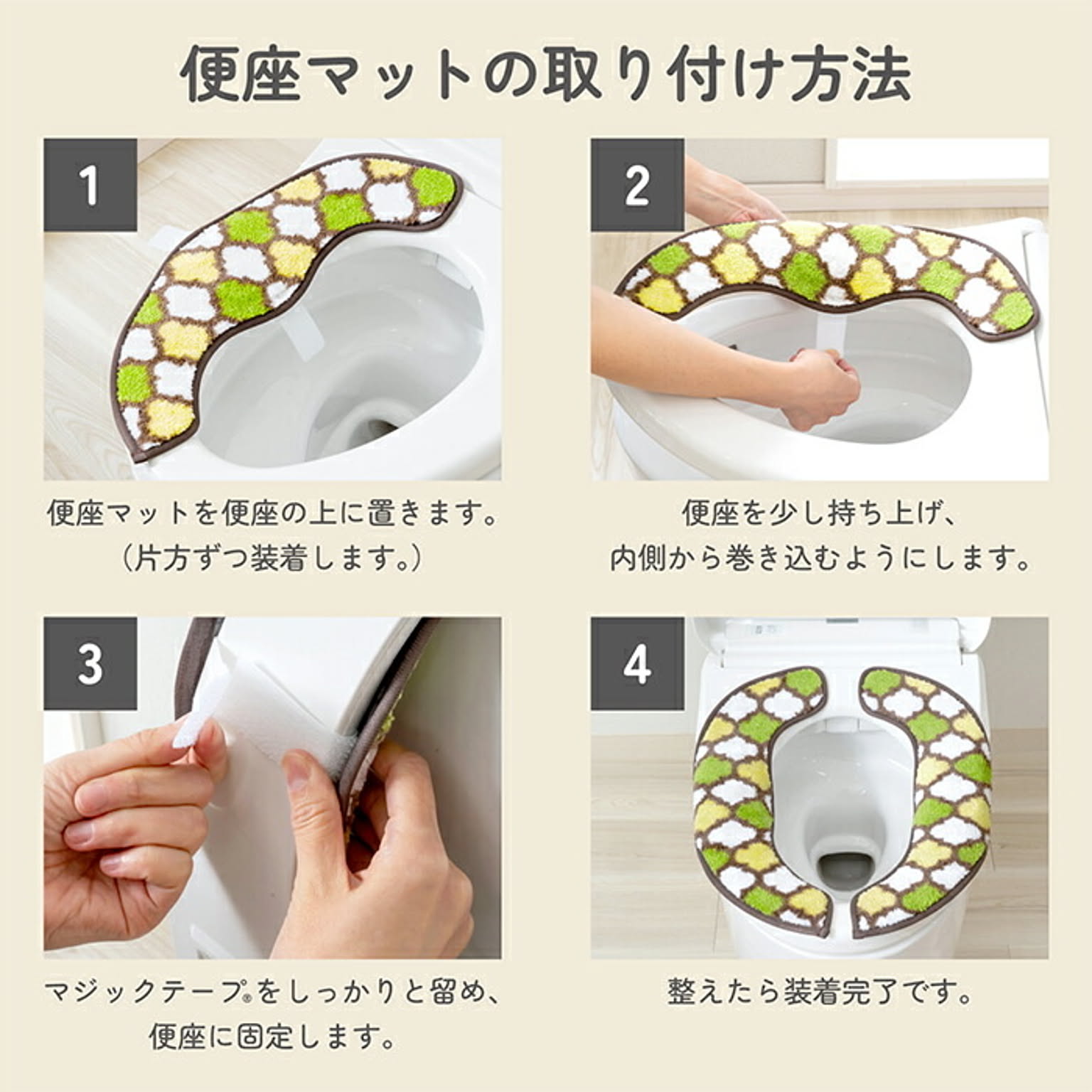 便座マットの取り付け方法

1

便座マットを便座の上に置きます。
（片方ずつ装着します。）

2

便座を少し持ち上げ、
内側から巻き込むようにします。

3

マジックテープ®をしっかりと留め、
便座に固定します。

4

整えたら装着完了です。