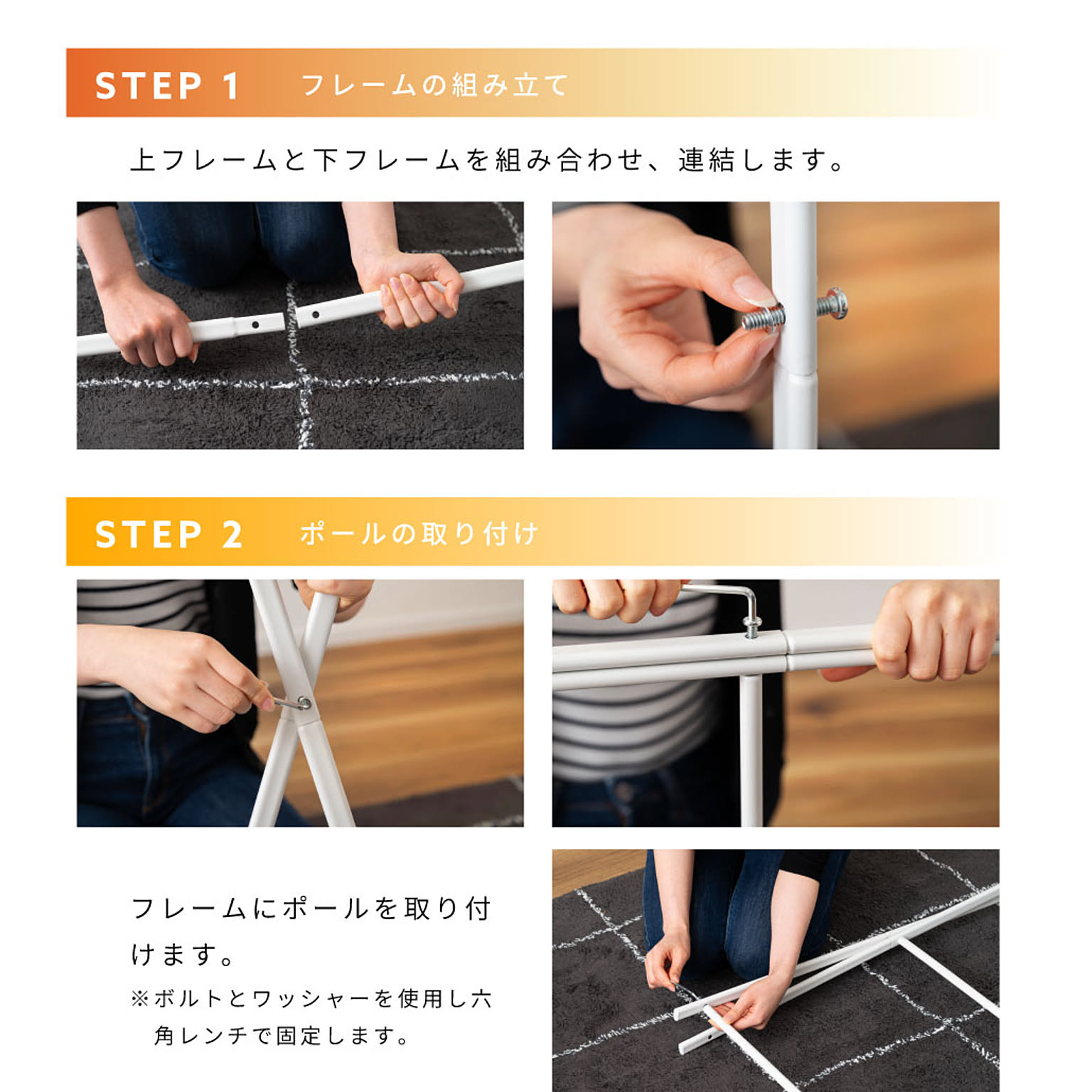 STEP 1 フレームの組み立て

上フレームと下フレームを組み合わせ、連結します。

STEP 2 ポールの取り付け

フレームにポールを取り付けます。

※ボルトとワッシャーを使用し六角レンチで固定します。