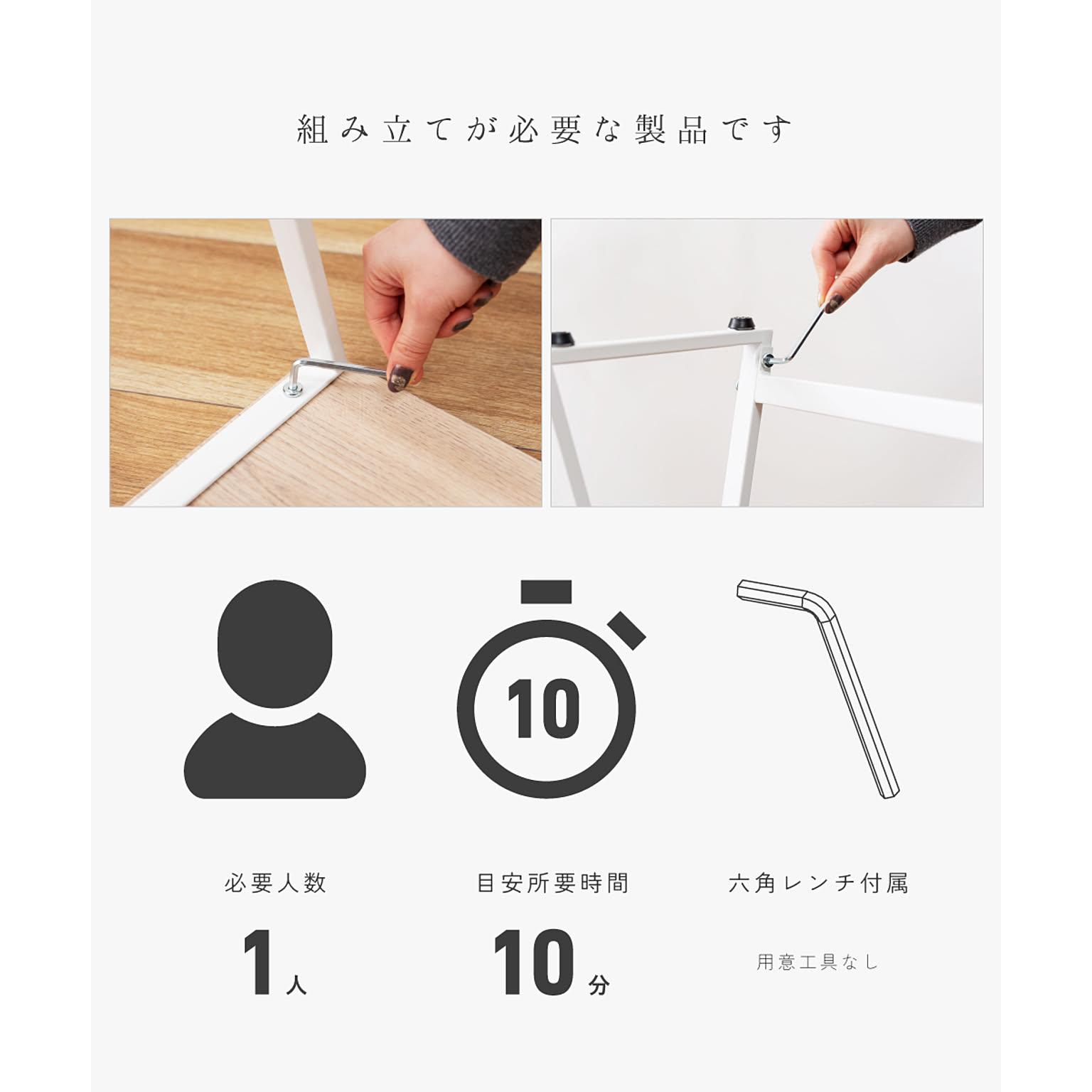 組み立てが必要な製品です

10

必要人数

1人

目安所要時間

10分

六角レンチ付属

用意工具なし