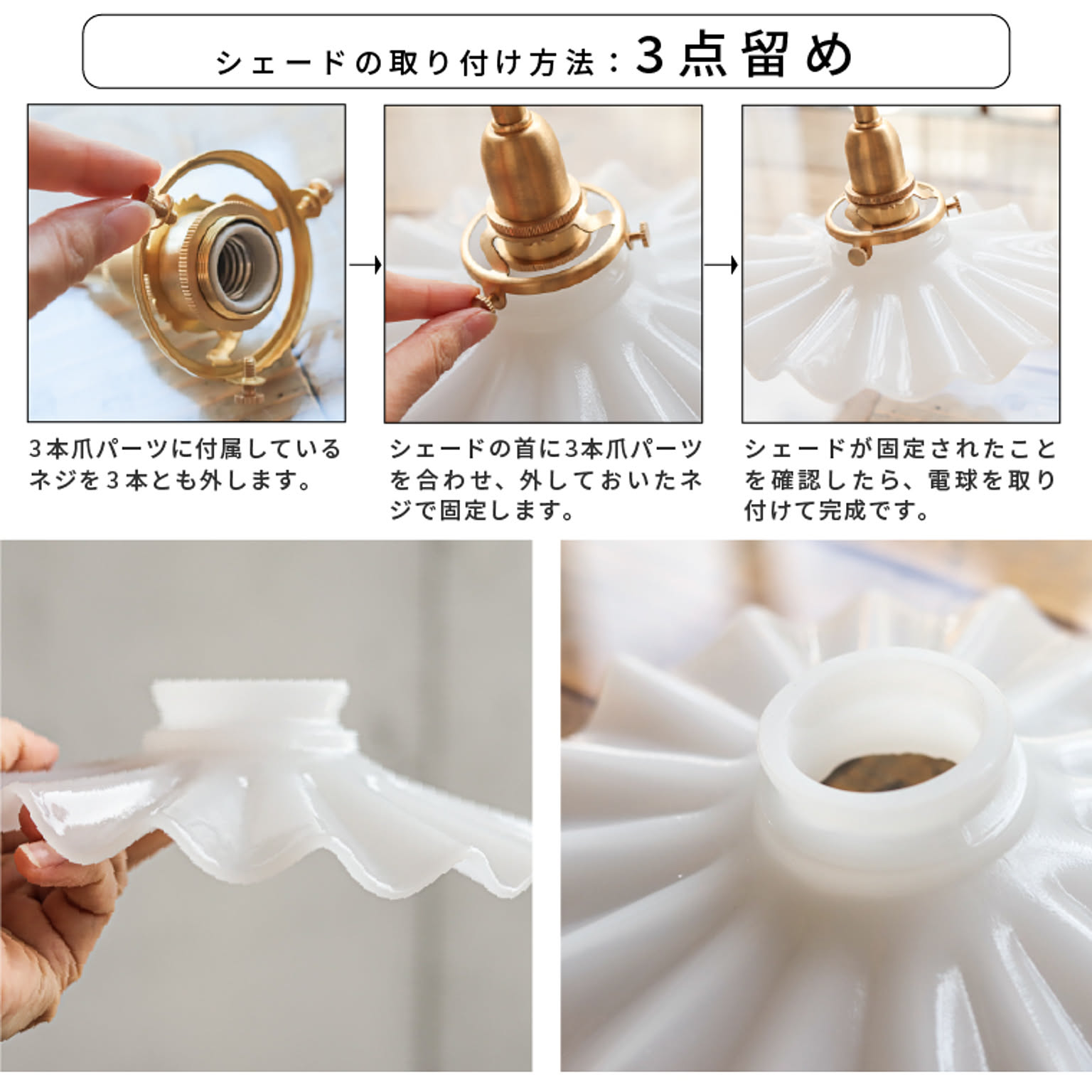 シェードの取り付け方法：3点留め

3本爪パーツに付属しているネジを3本とも外します。

シェードの首に3本爪パーツを合わせ、外しておいたネジで固定します。

シェードが固定されたことを確認したら、電球を取り付けて完成です。