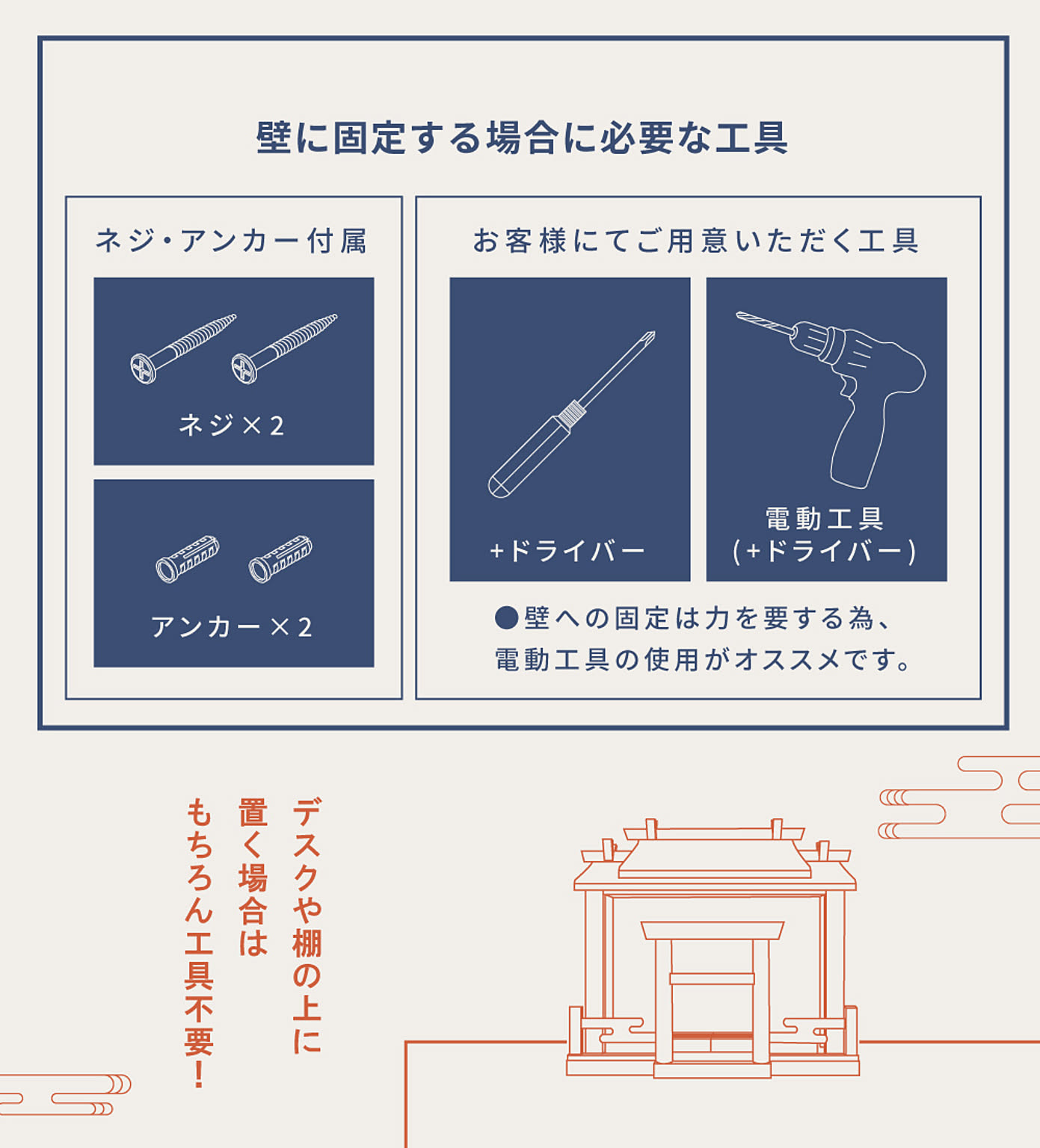 壁に固定する場合に必要な工具

ネジ・アンカー付属

ネジ×2

アンカー×2

お客様にてご用意いただく工具

+ドライバー

電動工具
(+ドライバー)

●壁への固定は力を要する為、電動工具の使用がオススメです。

デスクや棚の上に
置く場合は
もちろん工具不要!