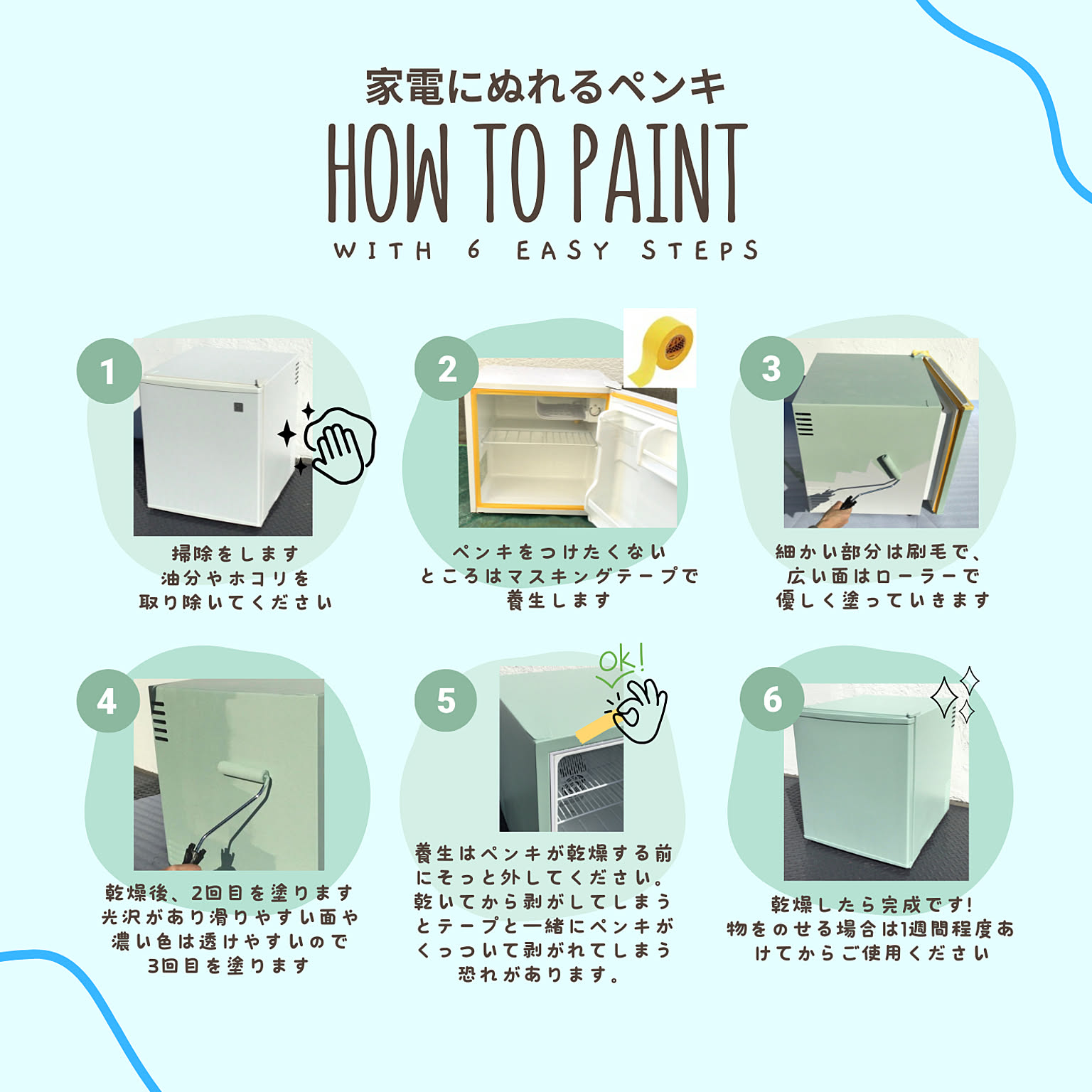 家電にぬれるペンキ

HOW TO PAINT

WITH 6 EASY STEPS

1

掃除をします
油分やホコリを
取り除いてください

2

ペンキをつけたくない
ところはマスキングテープで
養生します

3

細かい部分は刷毛で、
広い面はローラーで
優しく塗っていきます

4

乾燥後、2回目を塗ります
光沢があり滑りやすい面や
濃い色は透けやすいので
3回目を塗ります

5

ok!

養生はペンキが乾燥する前
にそっと外してください。
乾いてから剥がしてしまう
とテープと一緒にペンキが
くっついて剥がれてしまう
恐れがあります。

6

乾燥したら完成です!
物をのせる場合は1週間程度あ
けてからご使用ください