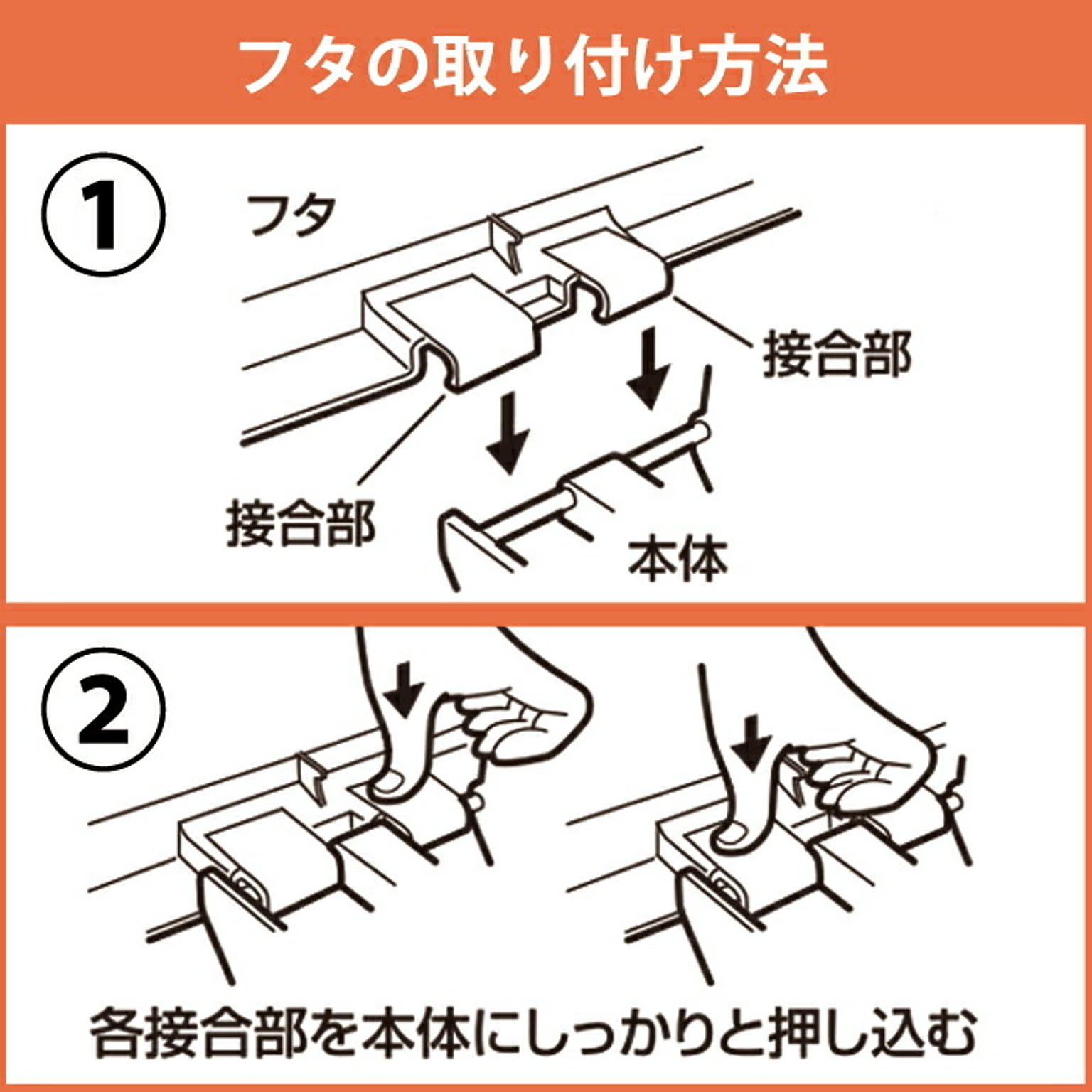 フタの取り付け方法

①

フタ

接合部

接合部

本体

②

各接合部を本体にしっかりと押し込む