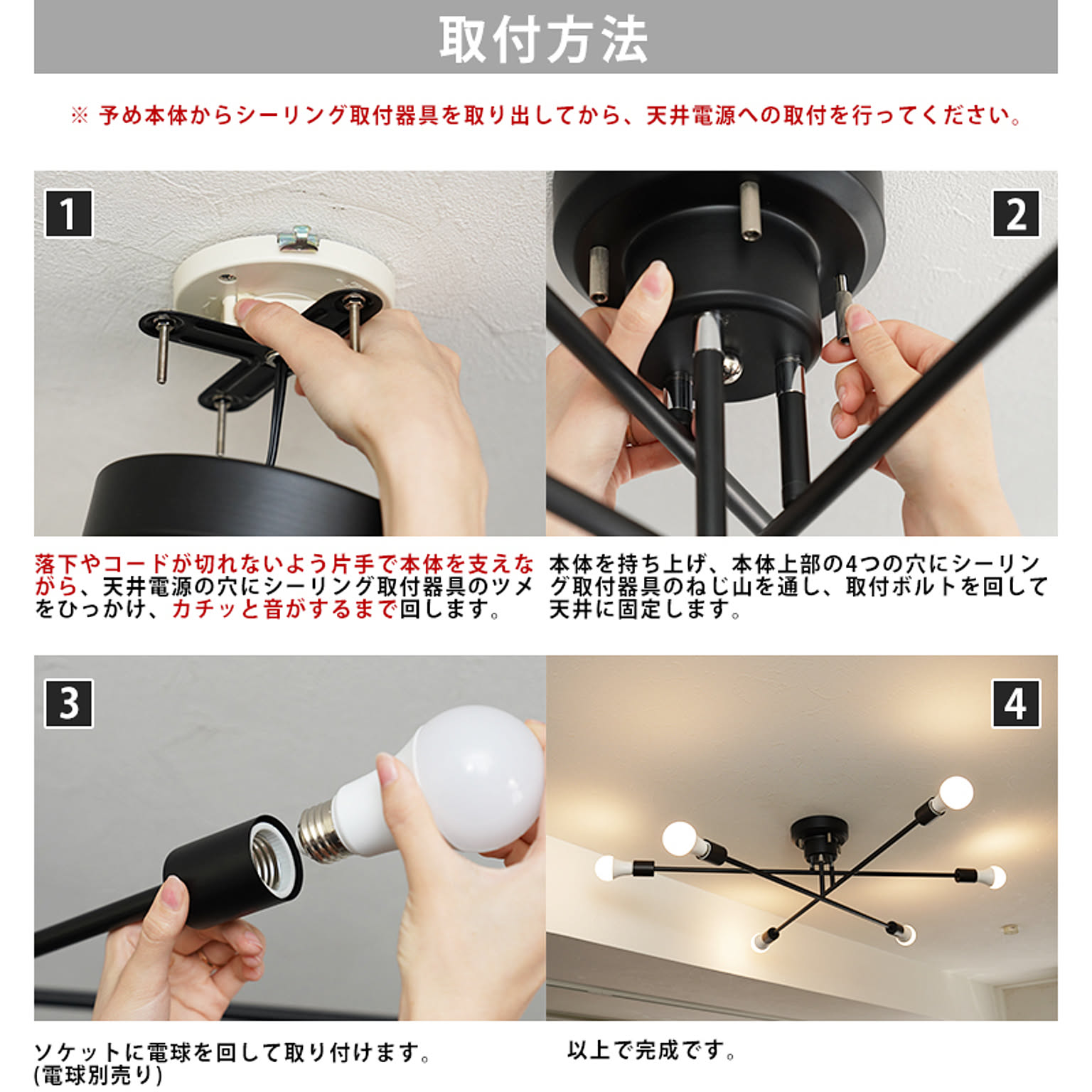 取付方法

※ 予め本体からシーリング取付器具を取り出してから、天井電源への取付を行ってください。

1

落下やコードが切れないよう片手で本体を支えながら、天井電源の穴にシーリング取付器具のツメをひっかけ、カチッと音がするまで回します。

2

本体を持ち上げ、本体上部の4つの穴にシーリング取付器具のねじ山を通し、取付ボルトを回して天井に固定します。

3

ソケットに電球を回して取り付けます。
(電球別売り)

4

以上で完成です。