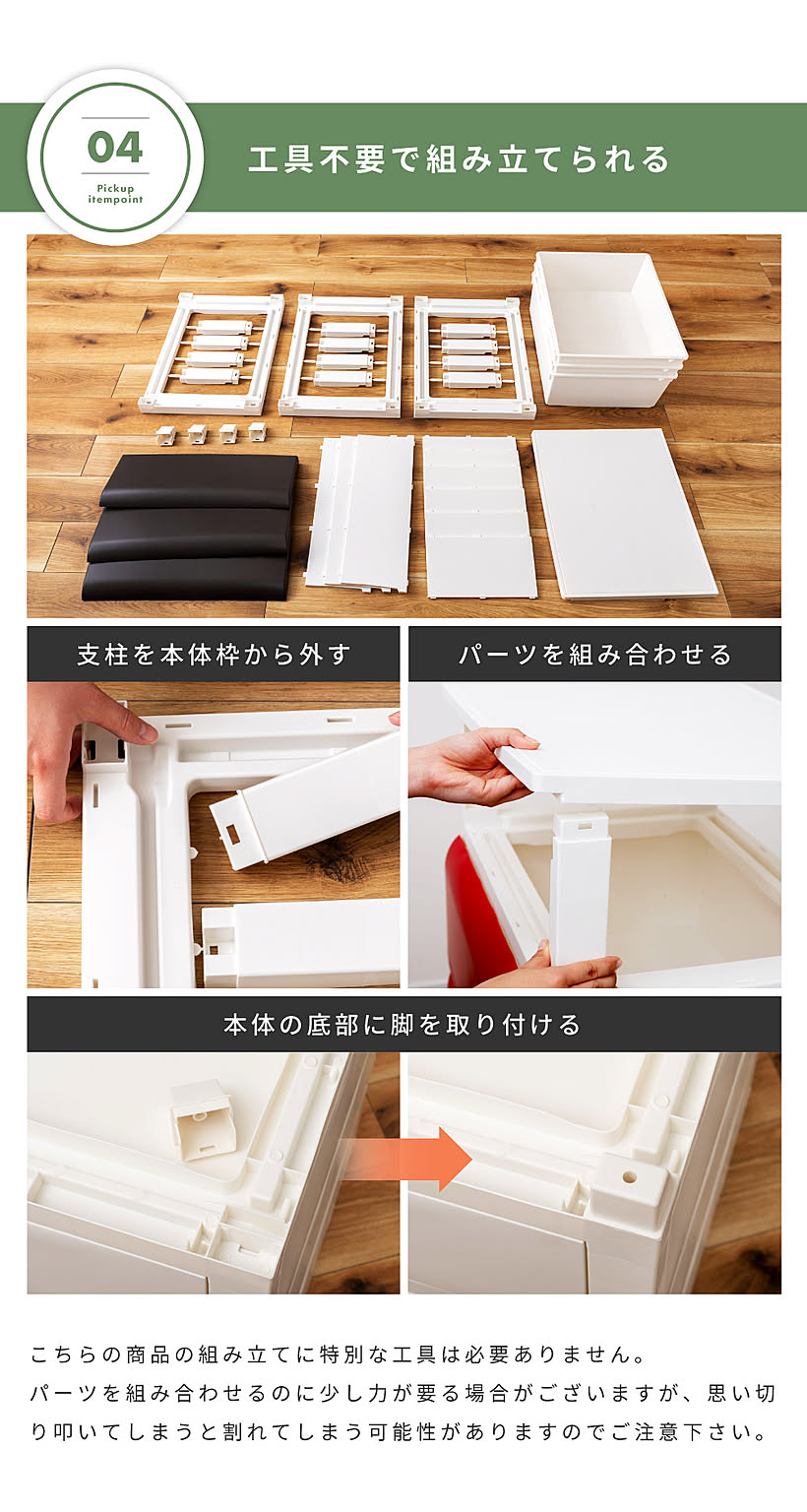 04
Pickup itempoint

工具不要で組み立てられる

支柱を本体枠から外す

パーツを組み合わせる

本体の底部に脚を取り付ける

こちらの商品の組み立てに特別な工具は必要ありません。
パーツを組み合わせるのに少し力が要る場合がございますが、思い切り叩いてしまうと割れてしまう可能性がありますのでご注意下さい。