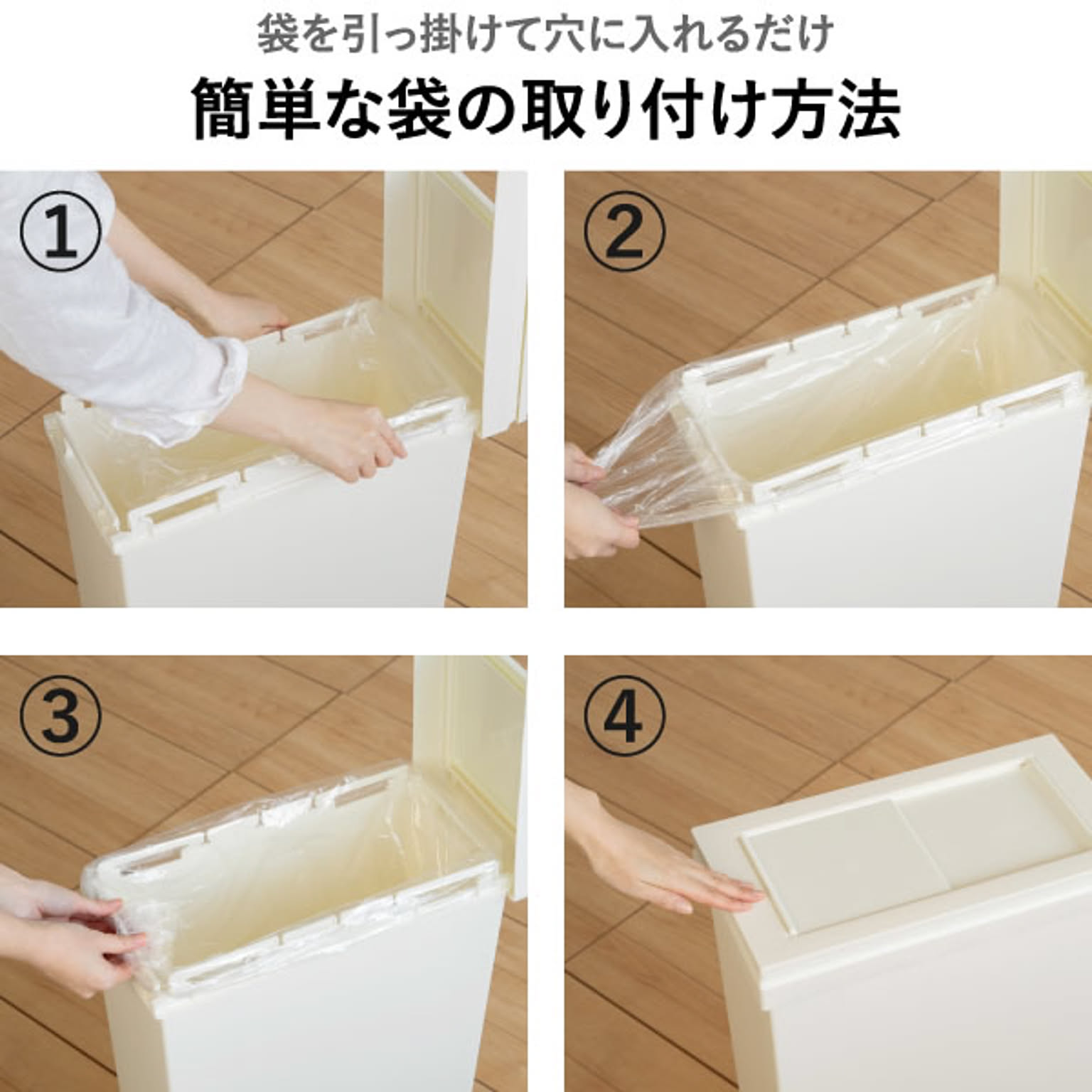 袋を引っ掛けて穴に入れるだけ
簡単な袋の取り付け方法

①

②

③

④