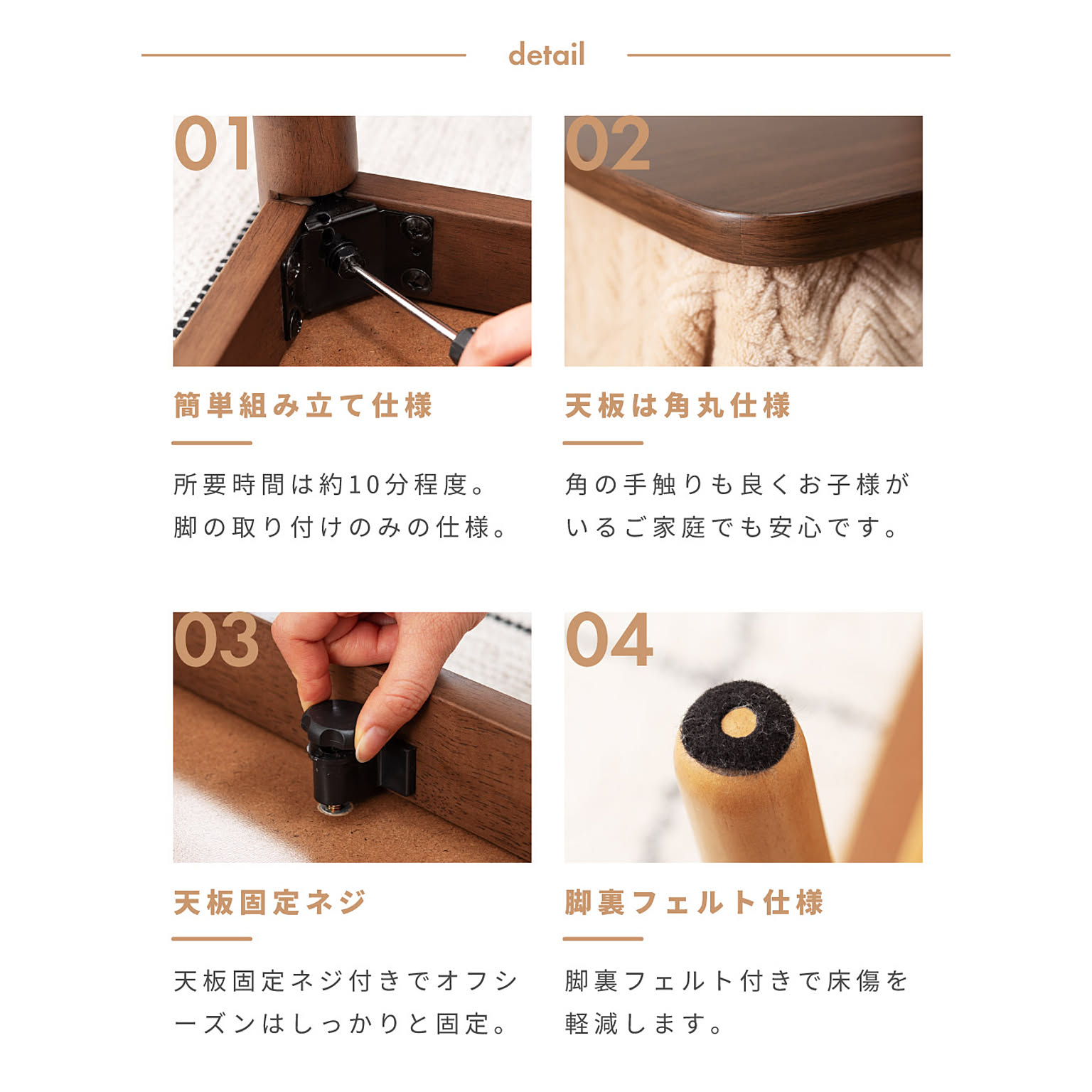 detail

01

簡単組み立て仕様

所要時間は約10分程度。
脚の取り付けのみの仕様。

02

天板は角丸仕様

角の手触りも良くお子様がいるご家庭でも安心です。

03

天板固定ネジ

天板固定ネジ付きでオフシーズンはしっかりと固定。

04

脚裏フェルト仕様

脚裏フェルト付きで床傷を軽減します。