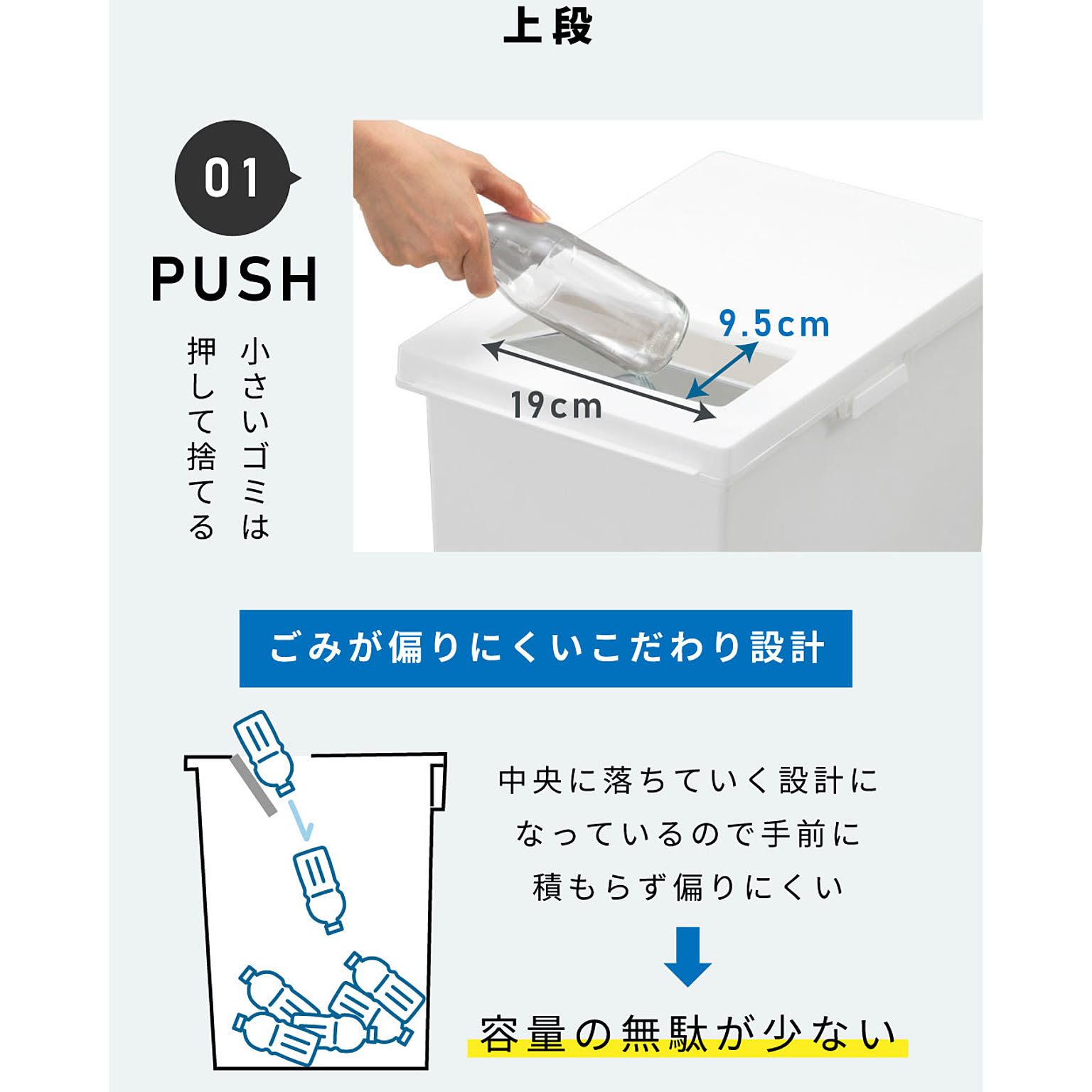 上段

01

PUSH

小さいゴミは
押して捨てる

9.5cm

19cm

ごみが偏りにくいこだわり設計

中央に落ちていく設計に
なっているので手前に
積もらず偏りにくい

容量の無駄が少ない