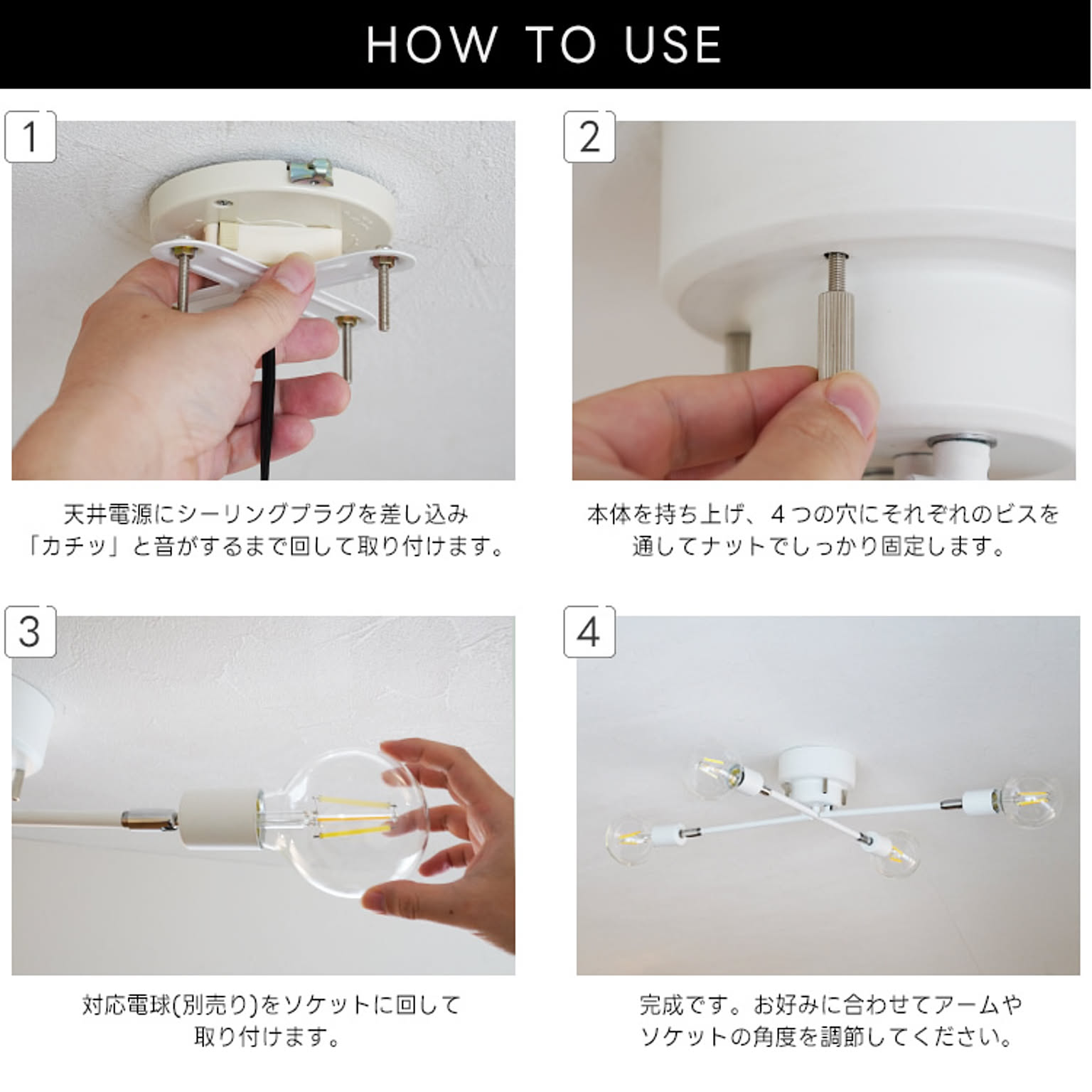 HOW TO USE

1

天井電源にシーリングプラグを差し込み「カチッ」と音がするまで回して取り付けます。

2

本体を持ち上げ、4つの穴にそれぞれのビスを通してナットでしっかり固定します。

3

対応電球(別売り)をソケットに回して取り付けます。

4

完成です。お好みに合わせてアームやソケットの角度を調節してください。