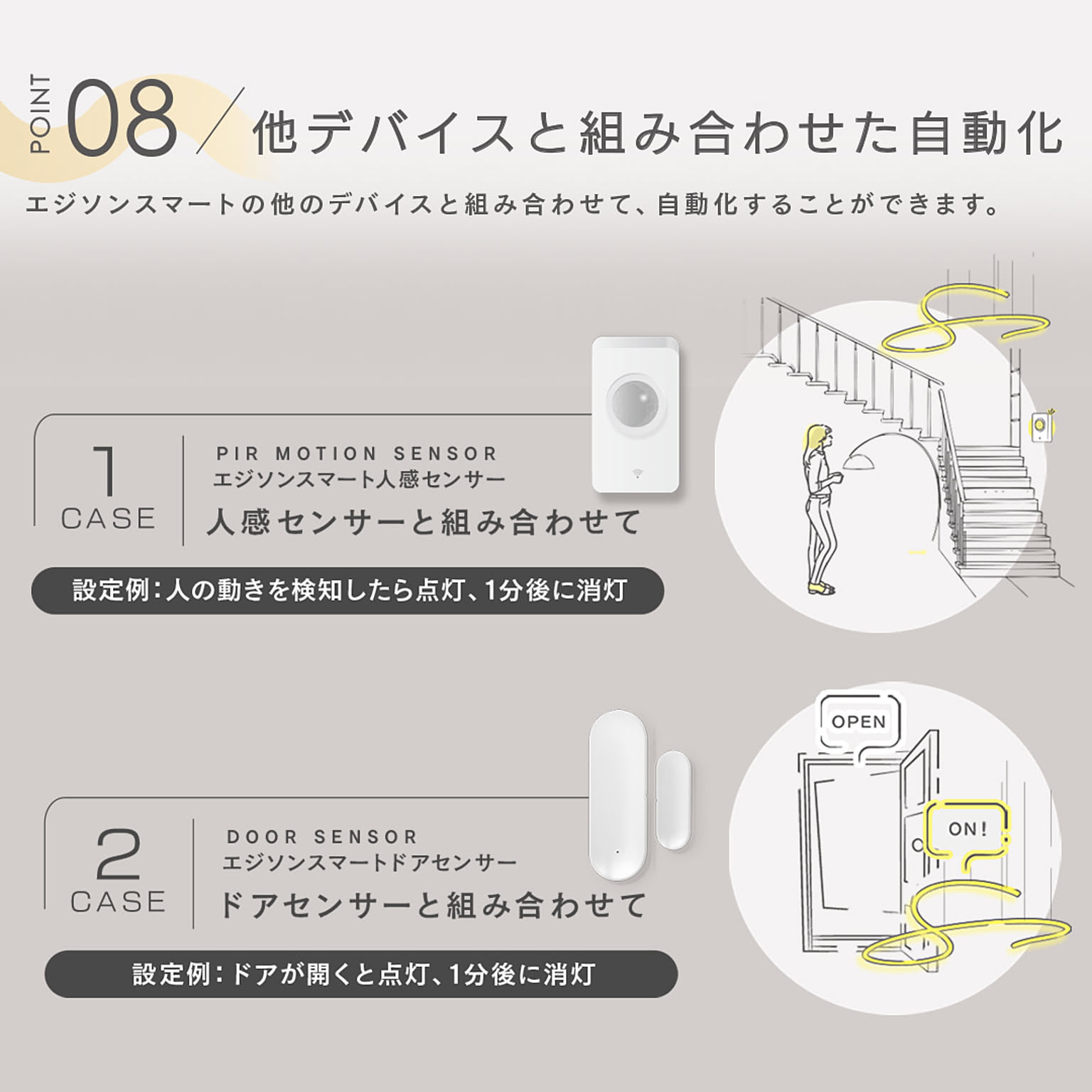 POINT 08 他デバイスと組み合わせた自動化

エジソンスマートの他のデバイスと組み合わせて、自動化することができます。

1 CASE

PIR MOTION SENSOR
エジソンスマート人感センサー
人感センサーと組み合わせて

設定例：人の動きを検知したら点灯、1分後に消灯

2 CASE

DOOR SENSOR
エジソンスマートドアセンサー
ドアセンサーと組み合わせて

設定例：ドアが開くと点灯、1分後に消灯

OPEN

ON!