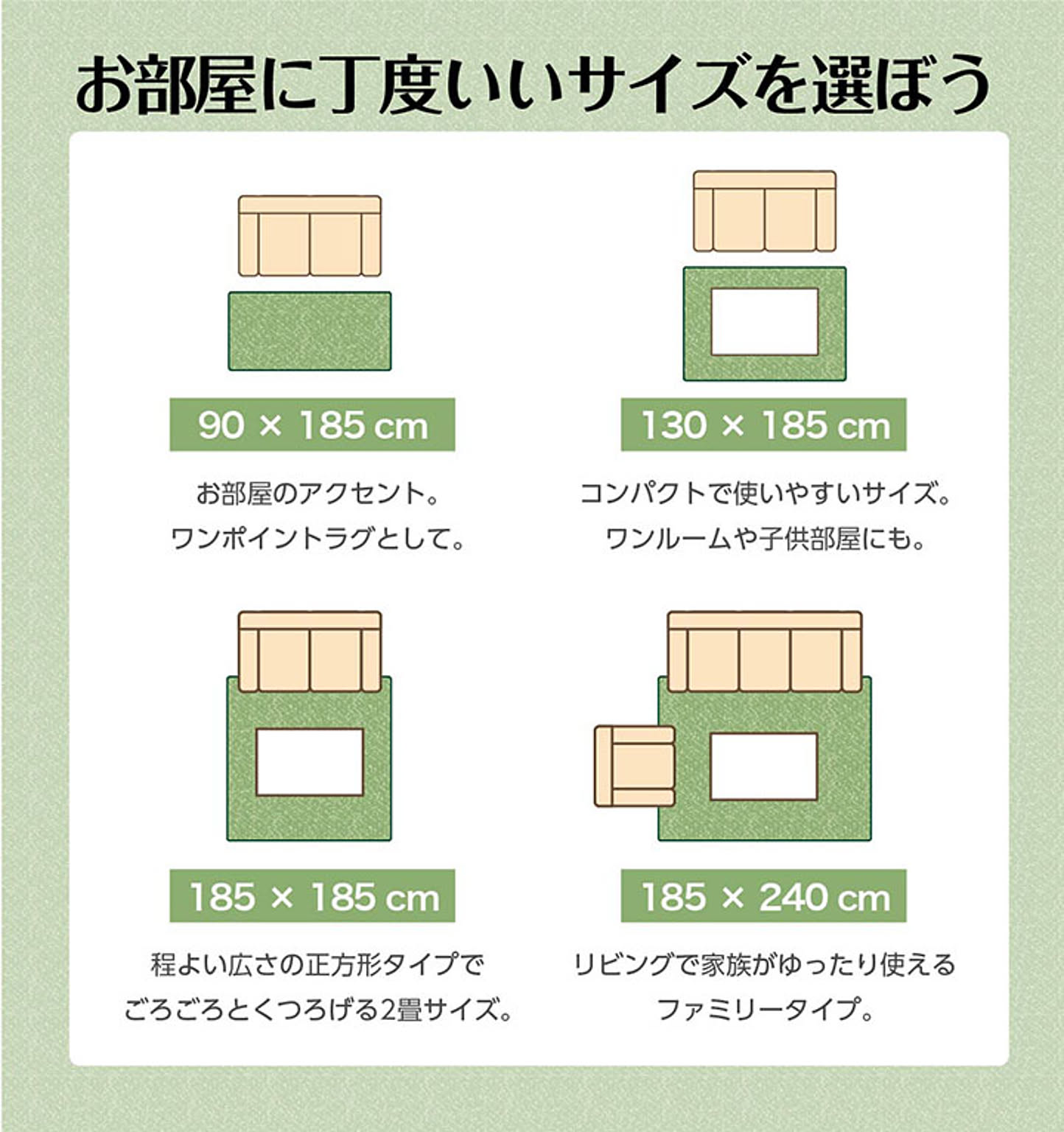 お部屋に丁度いいサイズを選ぼう

90 × 185 cm

お部屋のアクセント。
ワンポイントラグとして。

130 × 185 cm

コンパクトで使いやすいサイズ。
ワンルームや子供部屋にも。

185 × 185 cm

程よい広さの正方形タイプで
ごろごろとくつろげる2畳サイズ。

185 × 240 cm

リビングで家族がゆったり使える
ファミリータイプ。