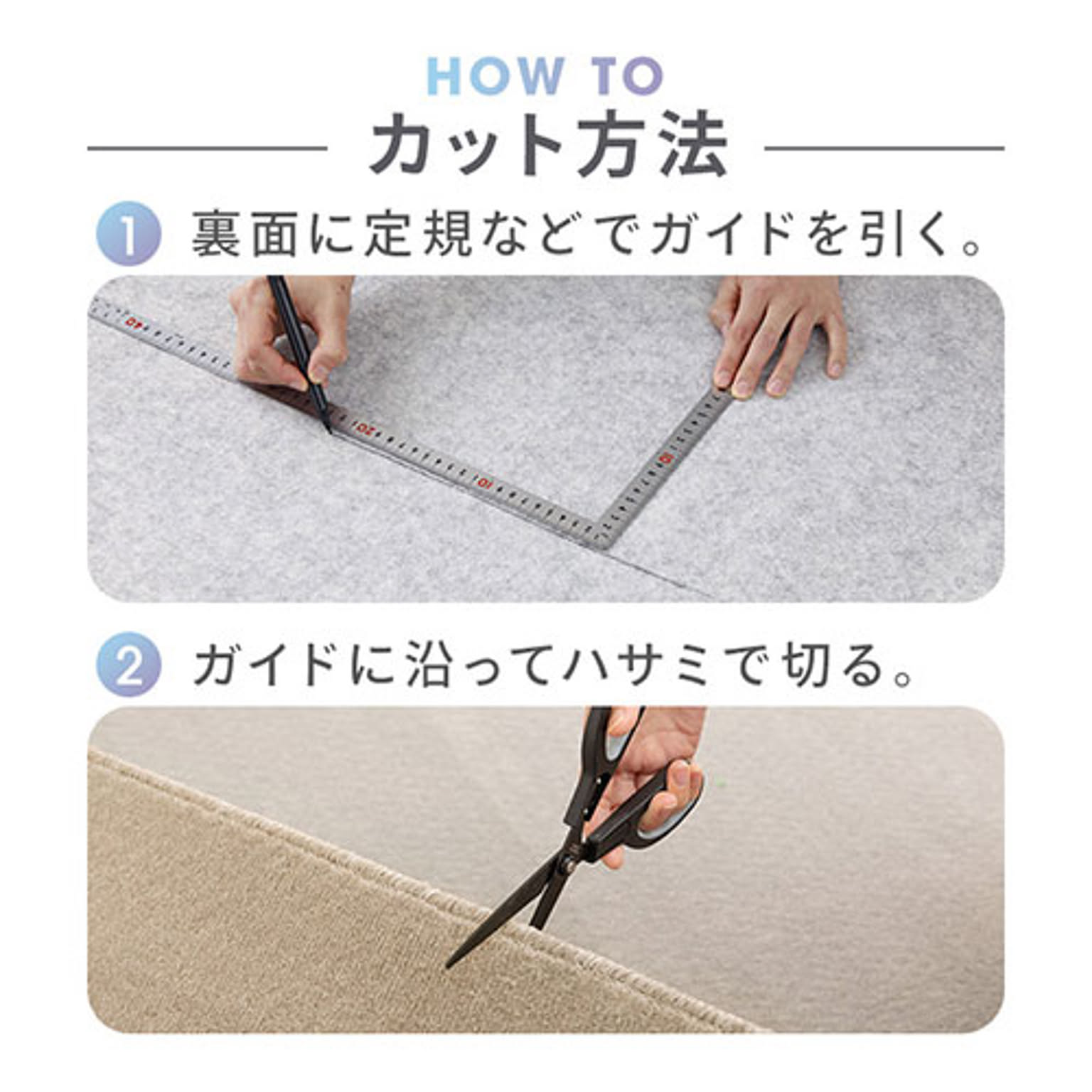 HOW TO
カット方法

1 裏面に定規などでガイドを引く。

40 20 10 5

2 ガイドに沿ってハサミで切る。