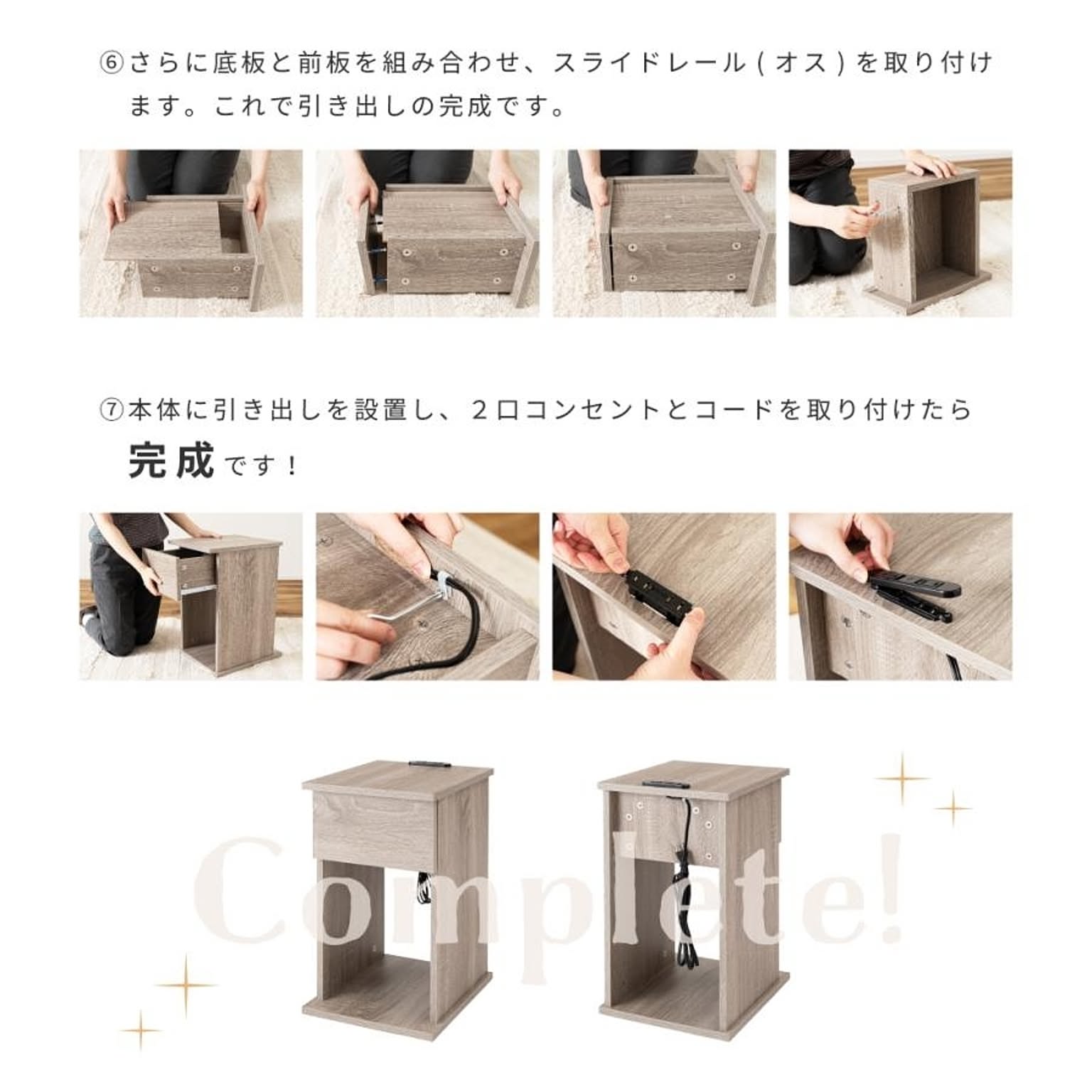 ⑥さらに底板と前板を組み合わせ、スライドレール(オス)を取り付けます。これで引き出しの完成です。

⑦本体に引き出しを設置し、2口コンセントとコードを取り付けたら完成です!

Complete!