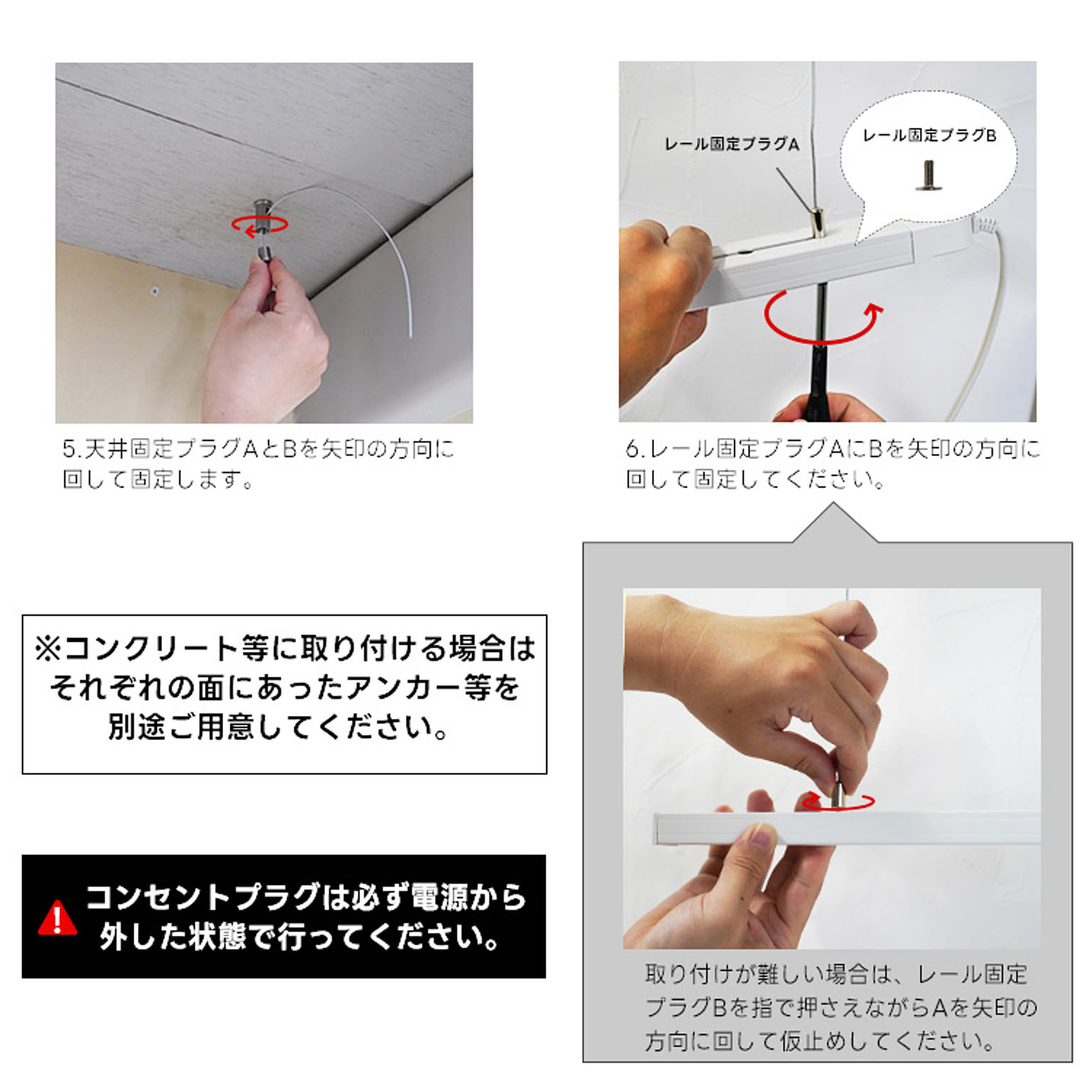 5.天井固定プラグAとBを矢印の方向に回して固定します。

レール固定プラグA

レール固定プラグB

6.レール固定プラグAにBを矢印の方向に回して固定してください。

※コンクリート等に取り付ける場合はそれぞれの面にあったアンカー等を別途ご用意してください。

!

コンセントプラグは必ず電源から外した状態で行ってください。

取り付けが難しい場合は、レール固定プラグBを指で押さえながらAを矢印の方向に回して仮止めしてください。