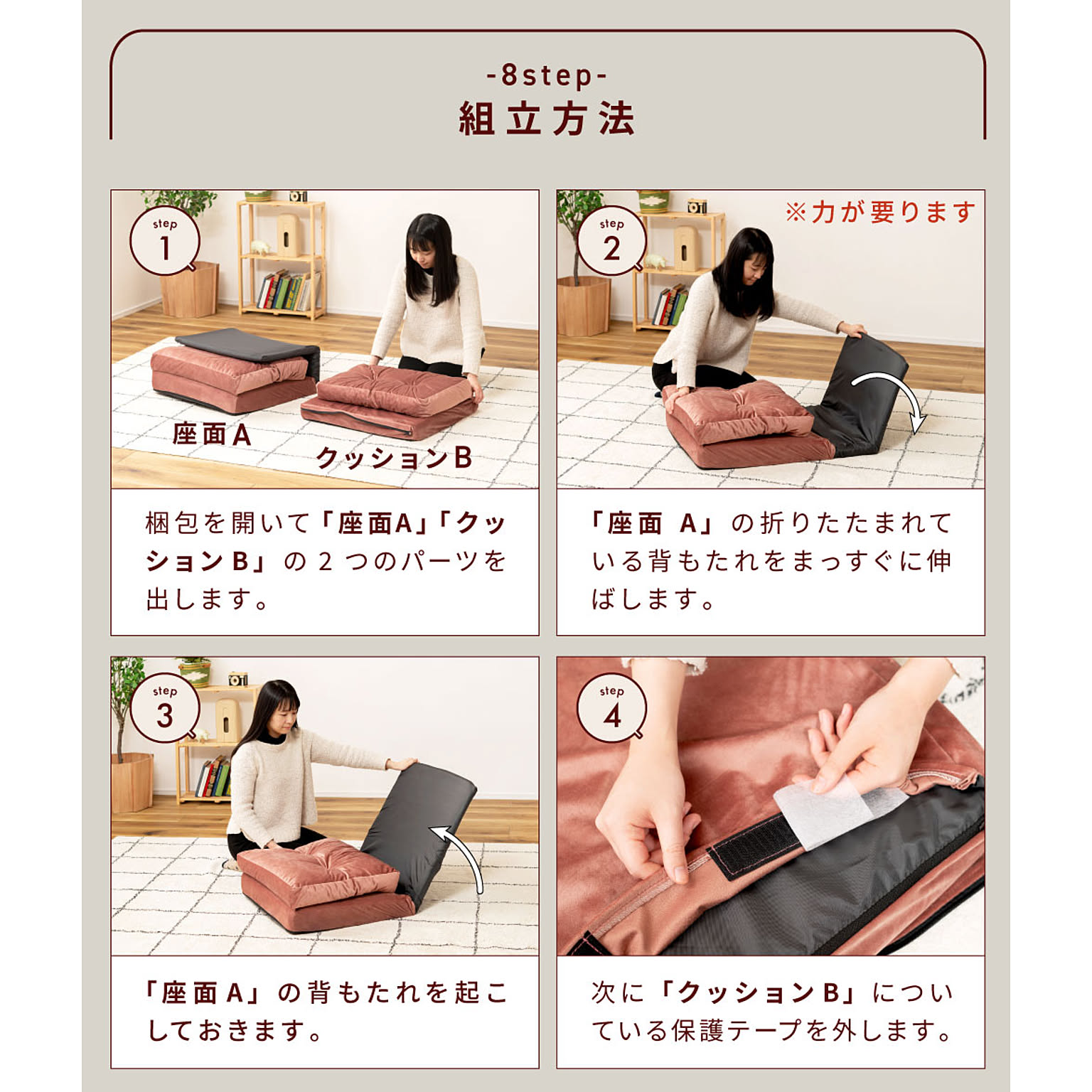 -8step-
組立方法

step
1

座面A

クッションB

梱包を開いて「座面A」「クッションB」の2つのパーツを出します。

step
2

※力が要ります

「座面 A」の折りたたまれている背もたれをまっすぐに伸ばします。

step
3

「座面A」の背もたれを起こしておきます。

step
4

次に「クッションB」についている保護テープを外します。