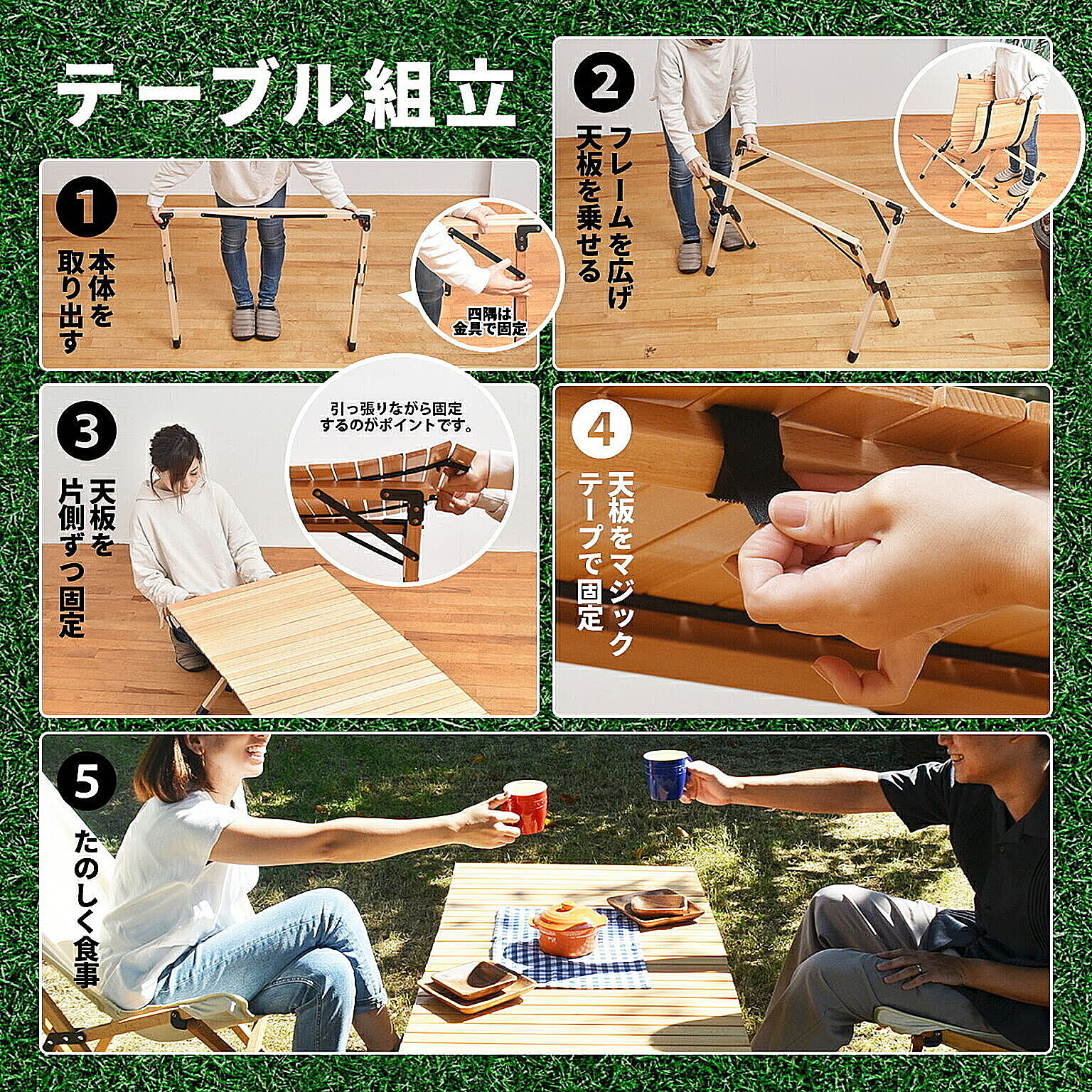 テーブル組立

1
本体を取り出す

四隅は金具で固定

2
フレームを広げ天板を乗せる

3
天板を片側ずつ固定

引っ張りながら固定するのがポイントです。

4
天板をマジックテープで固定

5
たのしく食事