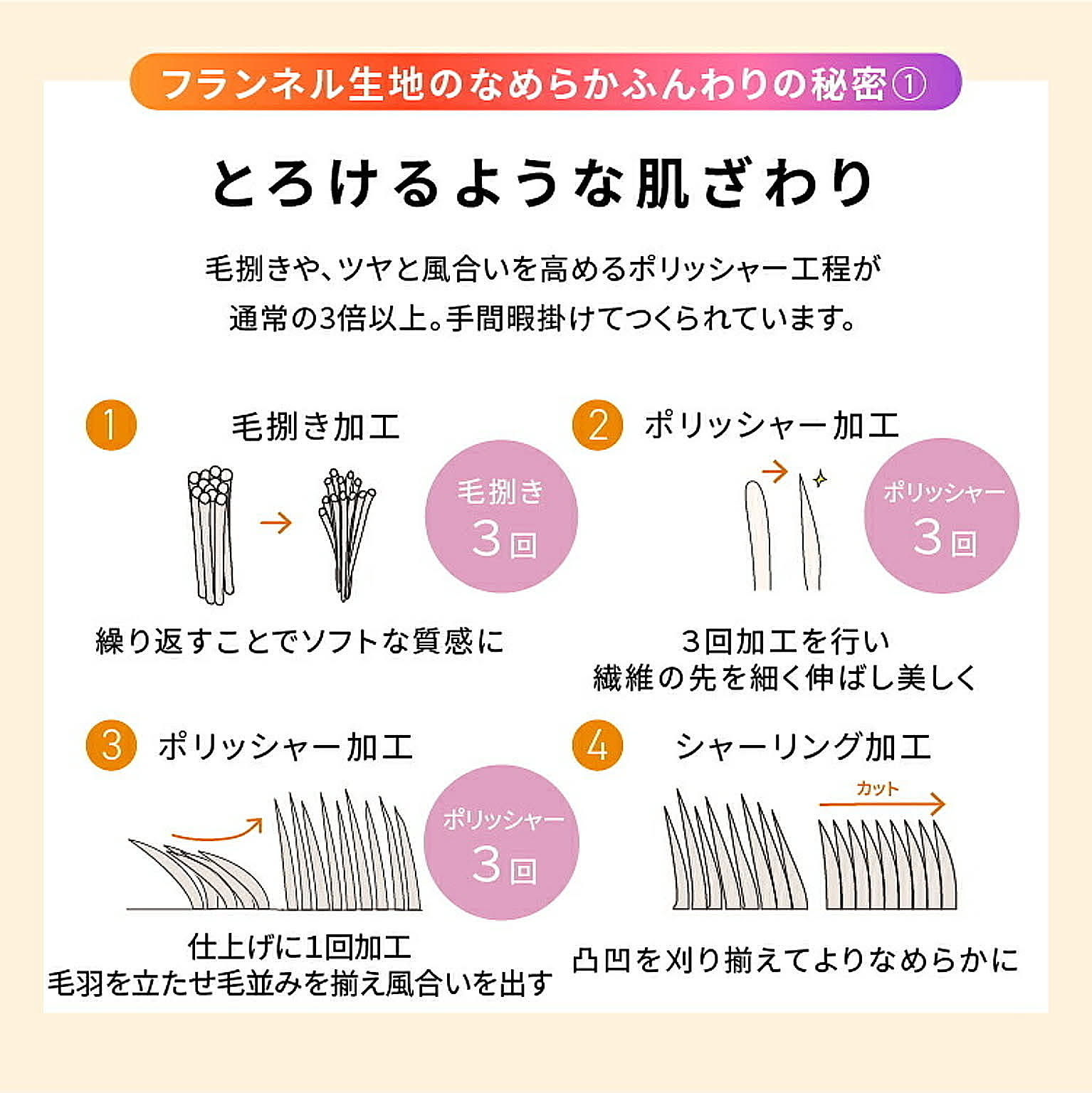 フランネル生地のなめらかふんわりの秘密①

とろけるような肌ざわり

毛捌きや、ツヤと風合いを高めるポリッシャー工程が通常の3倍以上。手間暇掛けてつくられています。

1 毛捌き加工

毛捌き 3回

繰り返すことでソフトな質感に

2 ポリッシャー加工

ポリッシャー 3回

3回加工を行い
繊維の先を細く伸ばし美しく

3 ポリッシャー加工

ポリッシャー 3回

仕上げに1回加工
毛羽を立たせ毛並みを揃え風合いを出す

4 シャーリング加工

カット

凸凹を刈り揃えてよりなめらかに