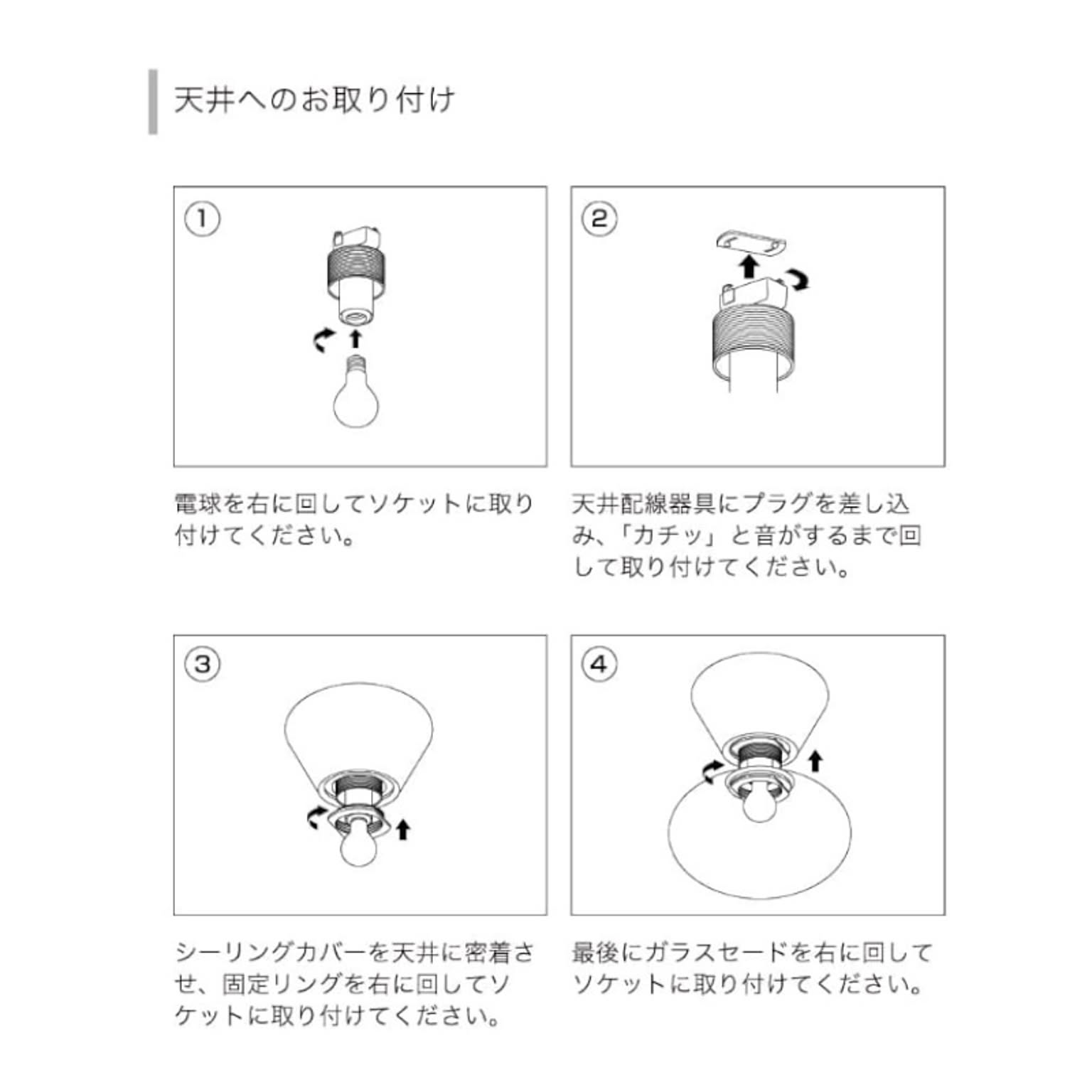 天井へのお取り付け

①

電球を右に回してソケットに取り付けてください。

②

天井配線器具にプラグを差し込み、「カチッ」と音がするまで回して取り付けてください。

③

シーリングカバーを天井に密着させ、固定リングを右に回してソケットに取り付けてください。

④

最後にガラスセードを右に回してソケットに取り付けてください。