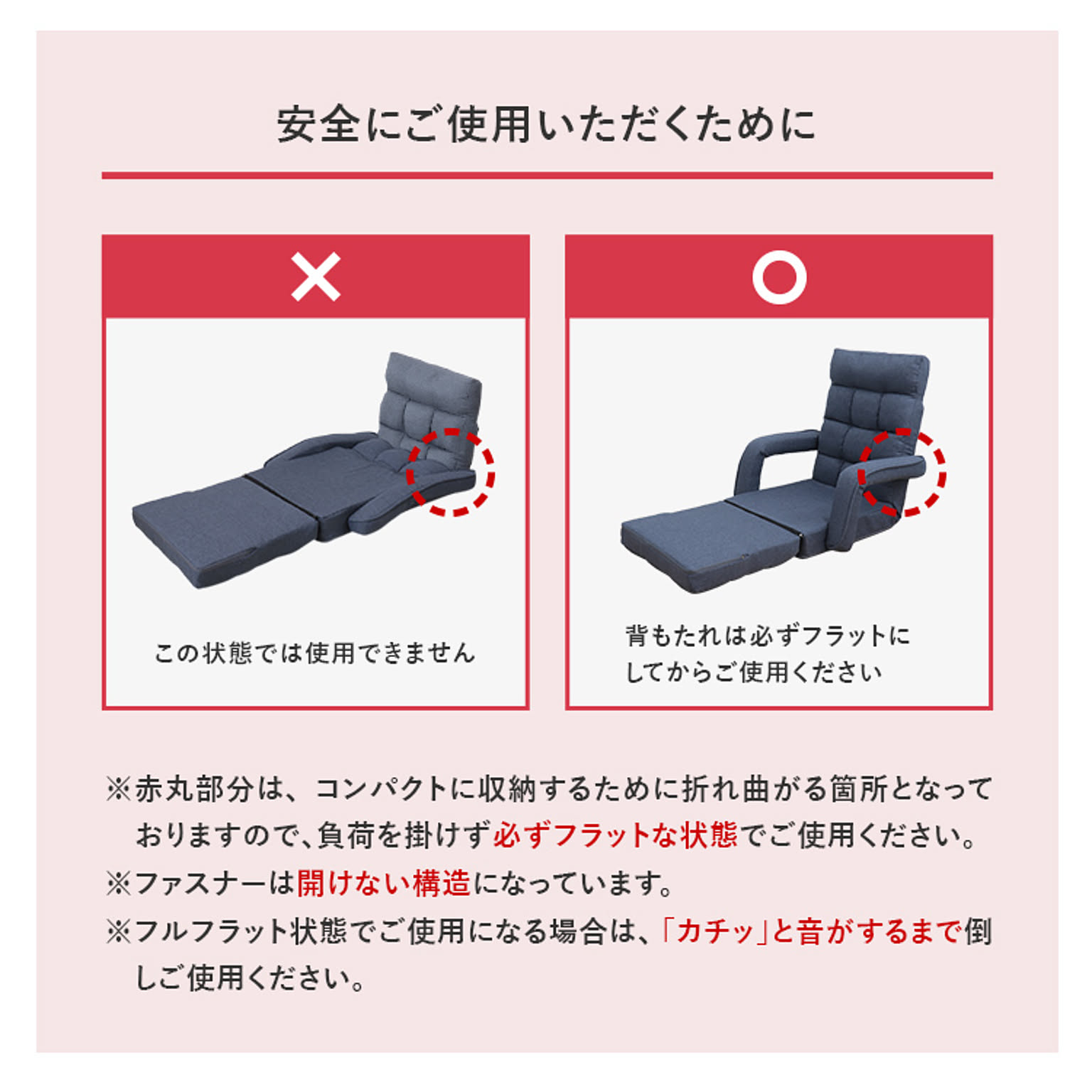 安全にご使用いただくために

×

この状態では使用できません

○

背もたれは必ずフラットにしてからご使用ください

※赤丸部分は、コンパクトに収納するために折れ曲がる箇所となっておりますので、負荷を掛けず必ずフラットな状態でご使用ください。
※ファスナーは開けない構造になっています。
※フルフラット状態でご使用になる場合は、「カチッ」と音がするまで倒しご使用ください。