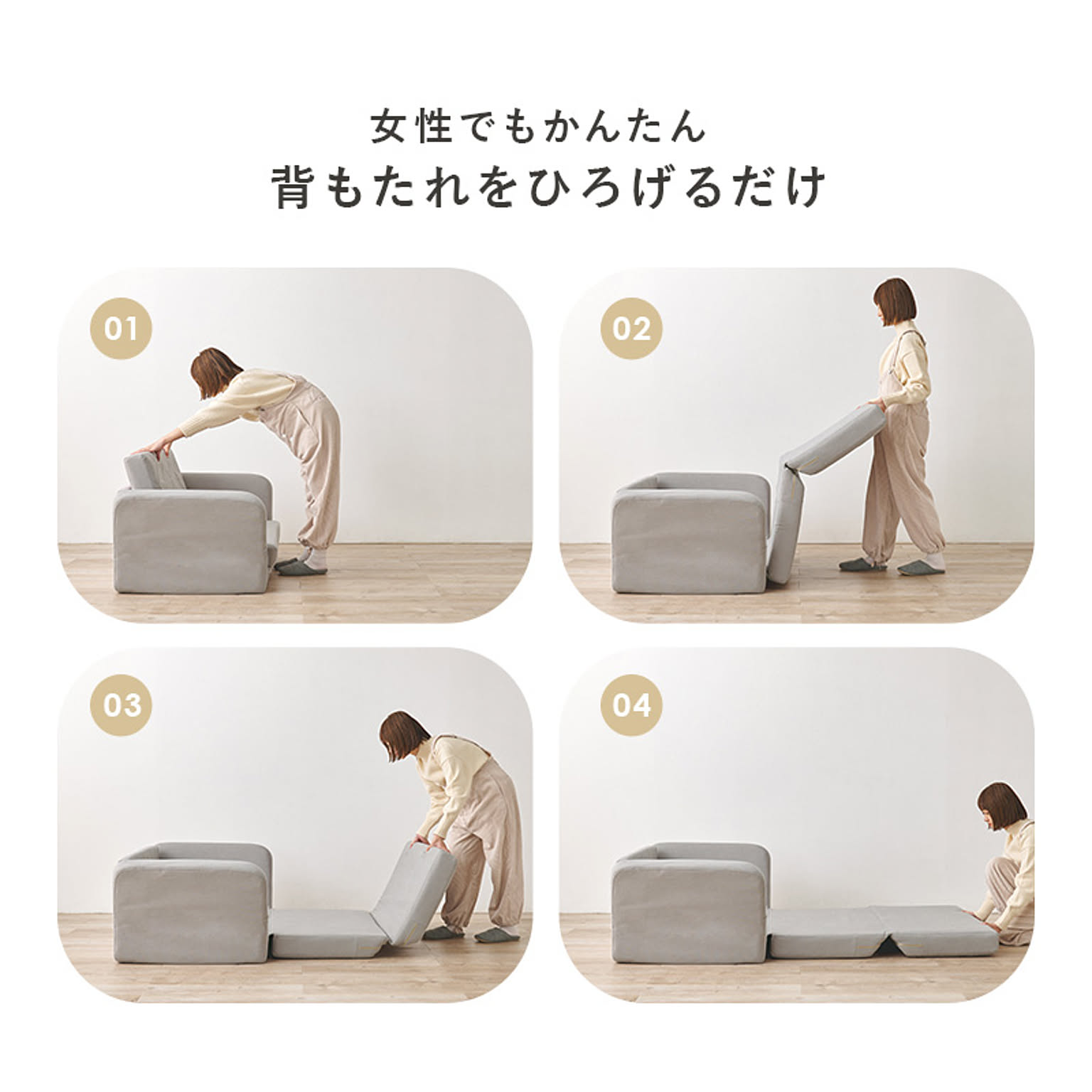 女性でもかんたん
背もたれをひろげるだけ

01

02

03

04