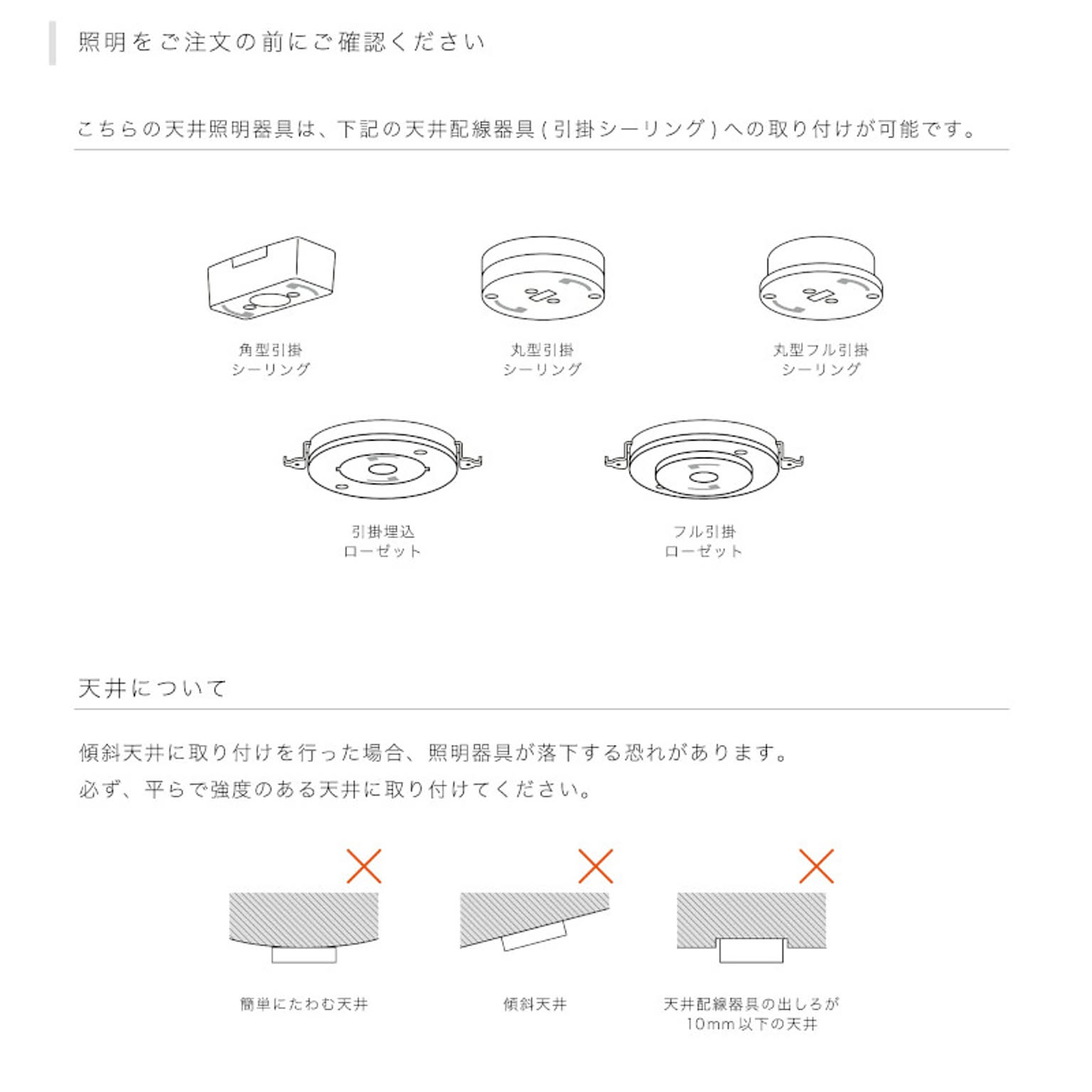 照明をご注文の前にご確認ください

こちらの天井照明器具は、下記の天井配線器具(引掛シーリング)への取り付けが可能です。

角型引掛
シーリング

丸型引掛
シーリング

丸型フル引掛
シーリング

引掛埋込
ローゼット

フル引掛
ローゼット

天井について

傾斜天井に取り付けを行った場合、照明器具が落下する恐れがあります。
必ず、平らで強度のある天井に取り付けてください。

簡単にたわむ天井

傾斜天井

天井配線器具の出しろが
10mm以下の天井