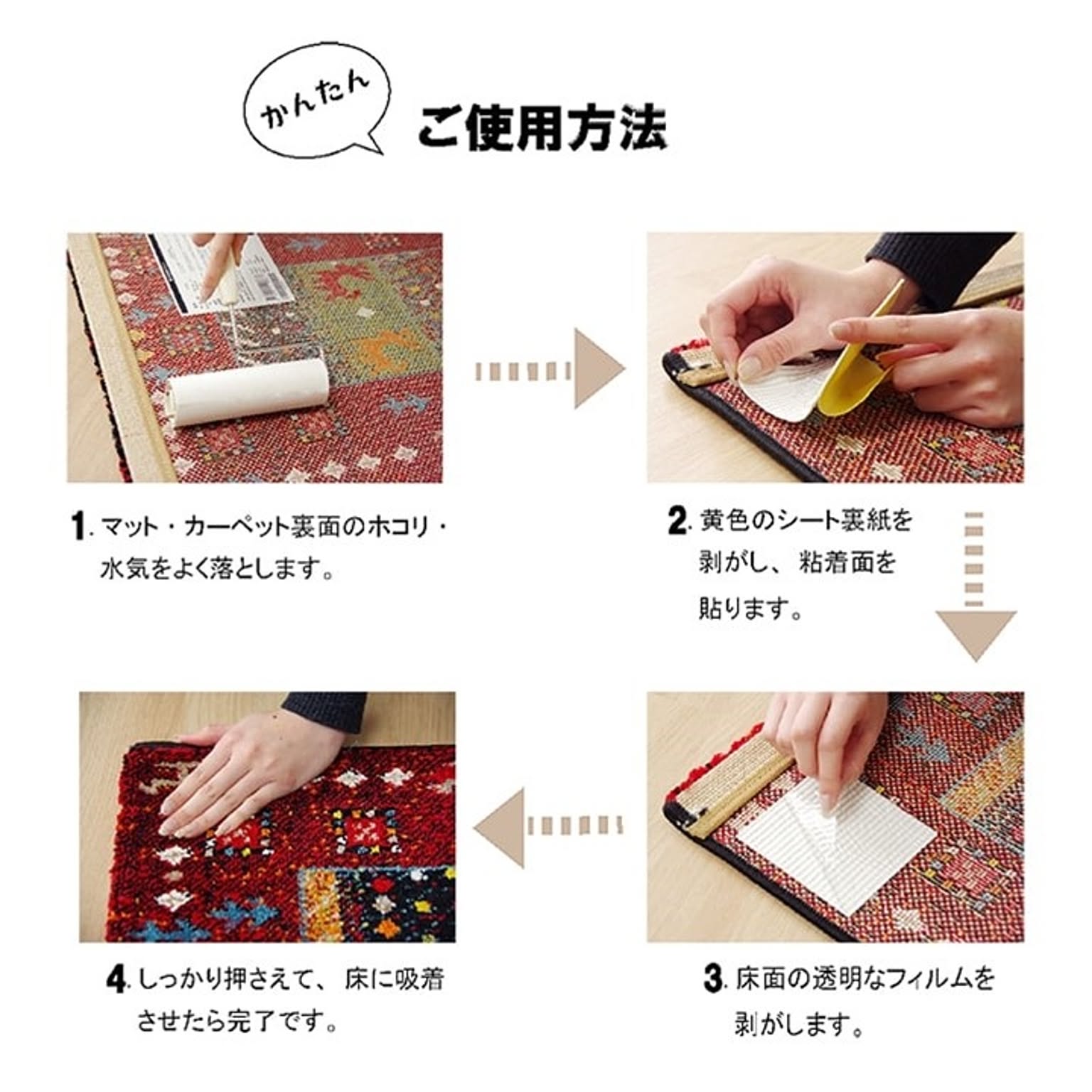 かんたん

ご使用方法

1. マット・カーペット裏面のホコリ・水気をよく落とします。

2. 黄色のシート裏紙を剥がし、粘着面を貼ります。

3. 床面の透明なフィルムを剥がします。

4. しっかり押さえて、床に吸着させたら完了です。