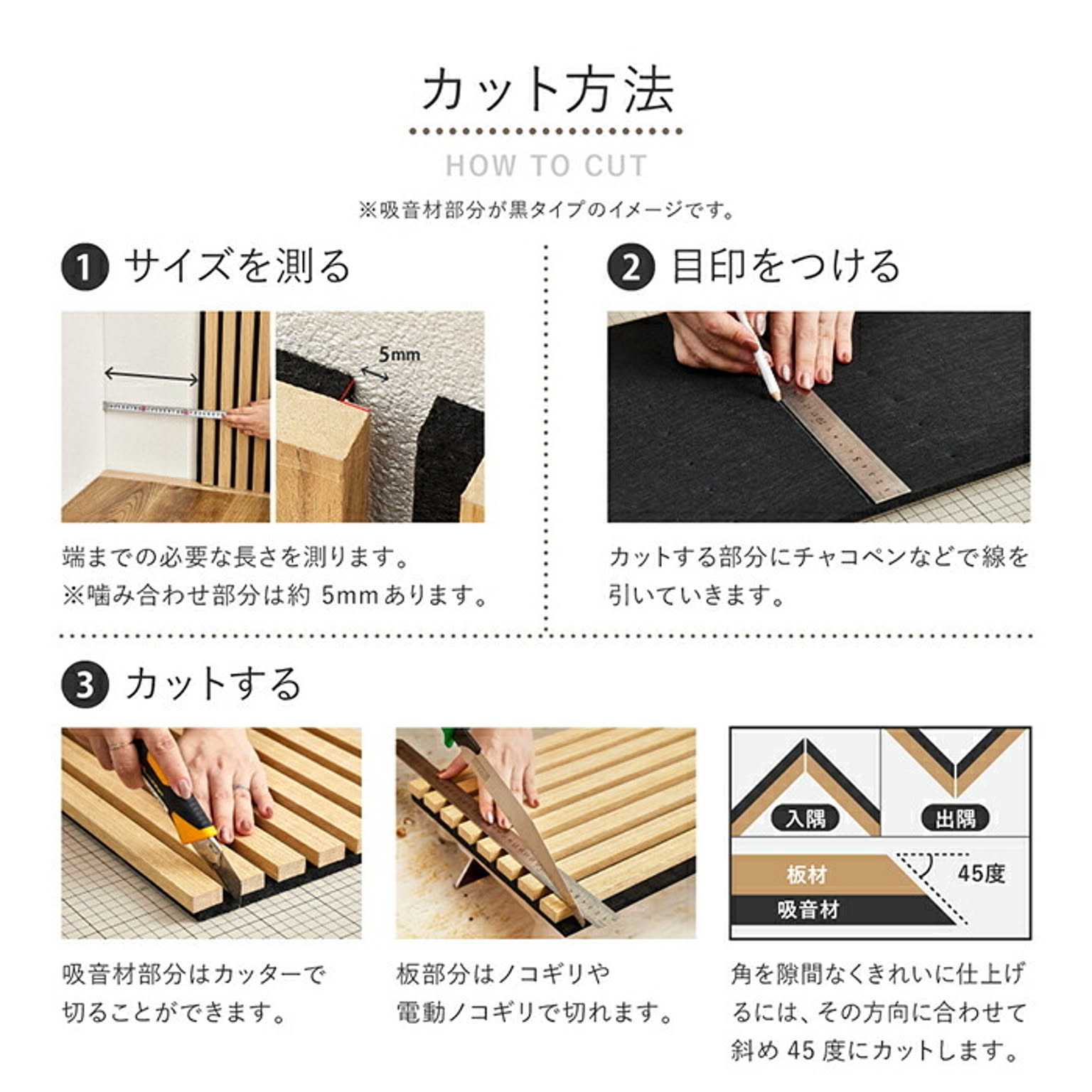 カット方法

HOW TO CUT

※吸音材部分が黒タイプのイメージです。

1 サイズを測る

5mm

端までの必要な長さを測ります。
※噛み合わせ部分は約 5mm あります。

2 目印をつける

カットする部分にチャコペンなどで線を引いていきます。

3 カットする

吸音材部分はカッターで切ることができます。

板部分はノコギリや電動ノコギリで切れます。

入隅

出隅

板材

吸音材

45度

角を隙間なくきれいに仕上げるには、その方向に合わせて斜め 45 度にカットします。