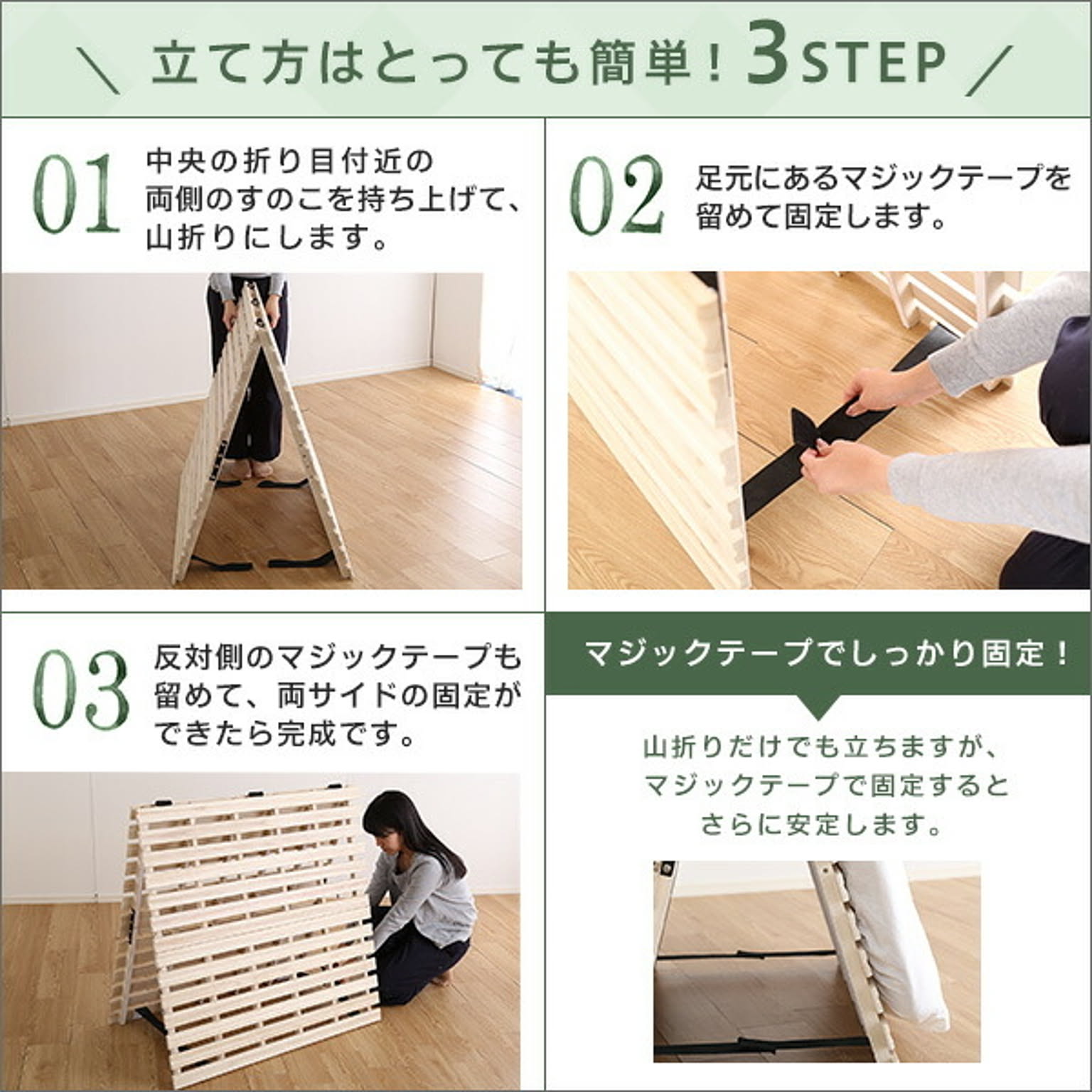 ＼ 立て方はとっても簡単！3STEP ／

01 中央の折り目付近の両側のすのこを持ち上げて、山折りにします。

02 足元にあるマジックテープを留めて固定します。

03 反対側のマジックテープも留めて、両サイドの固定ができたら完成です。

マジックテープでしっかり固定！

山折りだけでも立ちますが、マジックテープで固定するとさらに安定します。