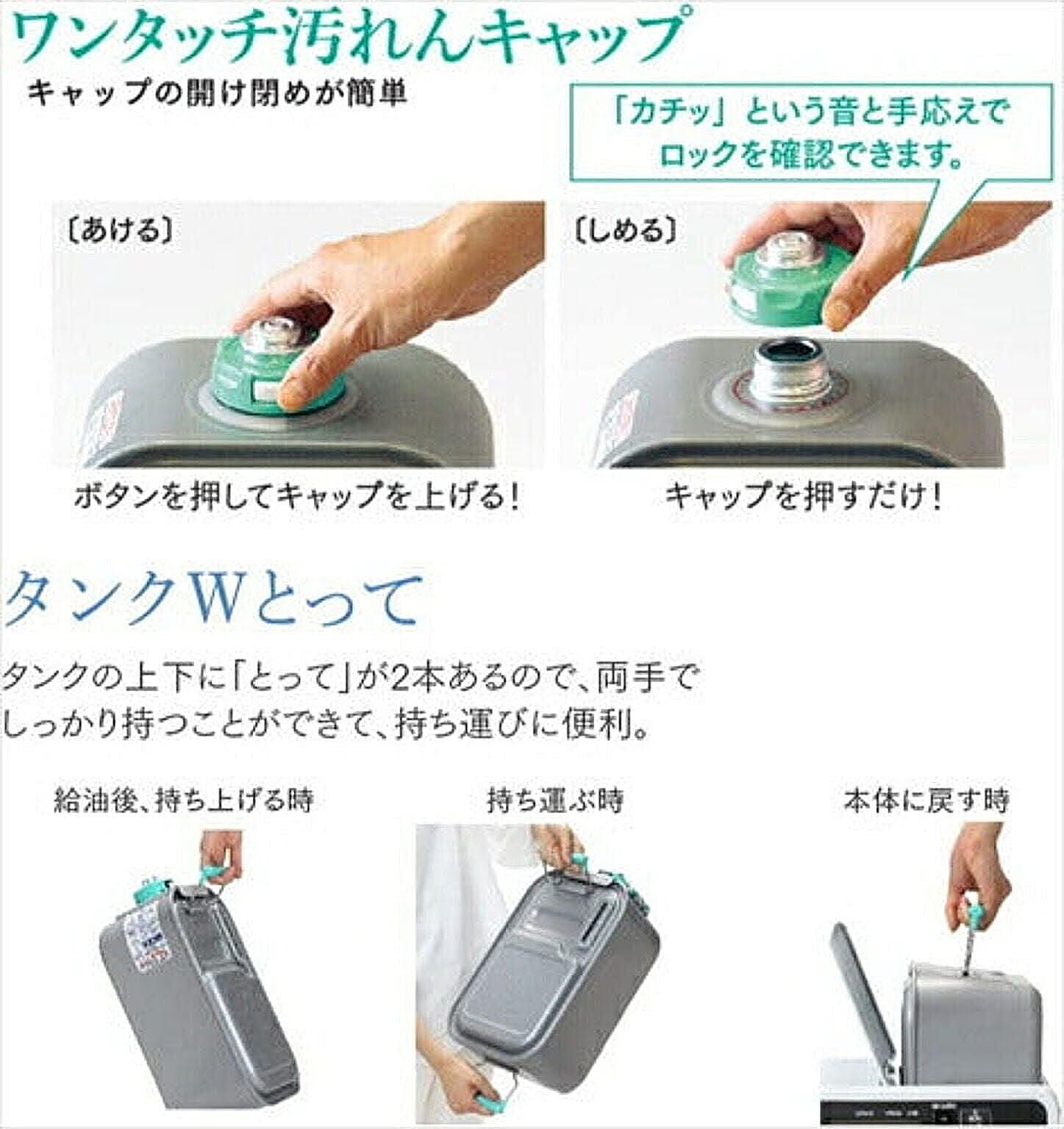 ワンタッチ汚れんキャップ

キャップの開け閉めが簡単

「カチッ」という音と手応えでロックを確認できます。

〔あける〕

〔しめる〕

ボタンを押してキャップを上げる!

キャップを押すだけ!

タンクWとって

タンクの上下に「とって」が2本あるので、両手でしっかり持つことができて、持ち運びに便利。

給油後、持ち上げる時

持ち運ぶ時

本体に戻す時