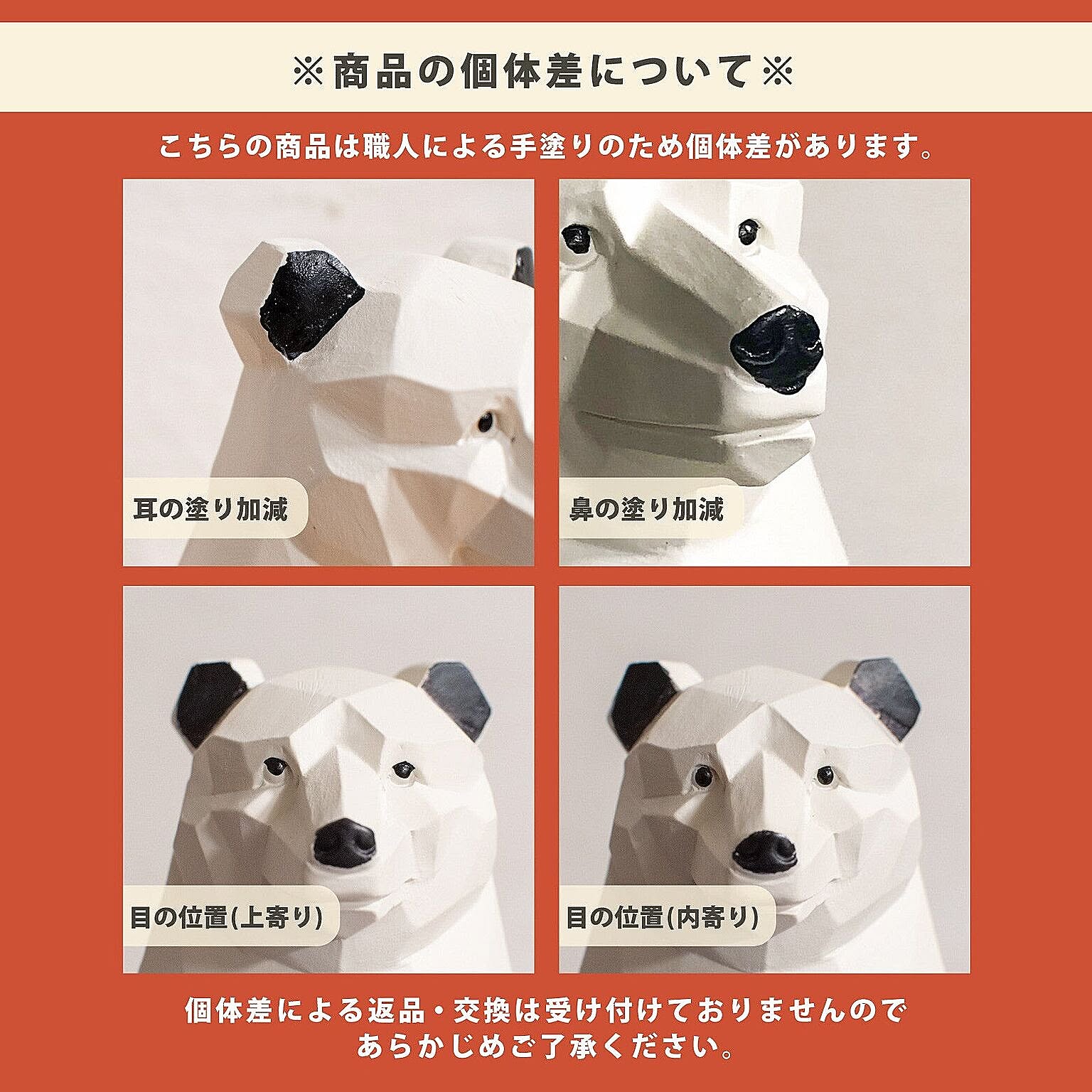 ※商品の個体差について※

こちらの商品は職人による手塗りのため個体差があります。

耳の塗り加減

鼻の塗り加減

目の位置(上寄り)

目の位置(内寄り)

個体差による返品・交換は受け付けておりませんので
あらかじめご了承ください。