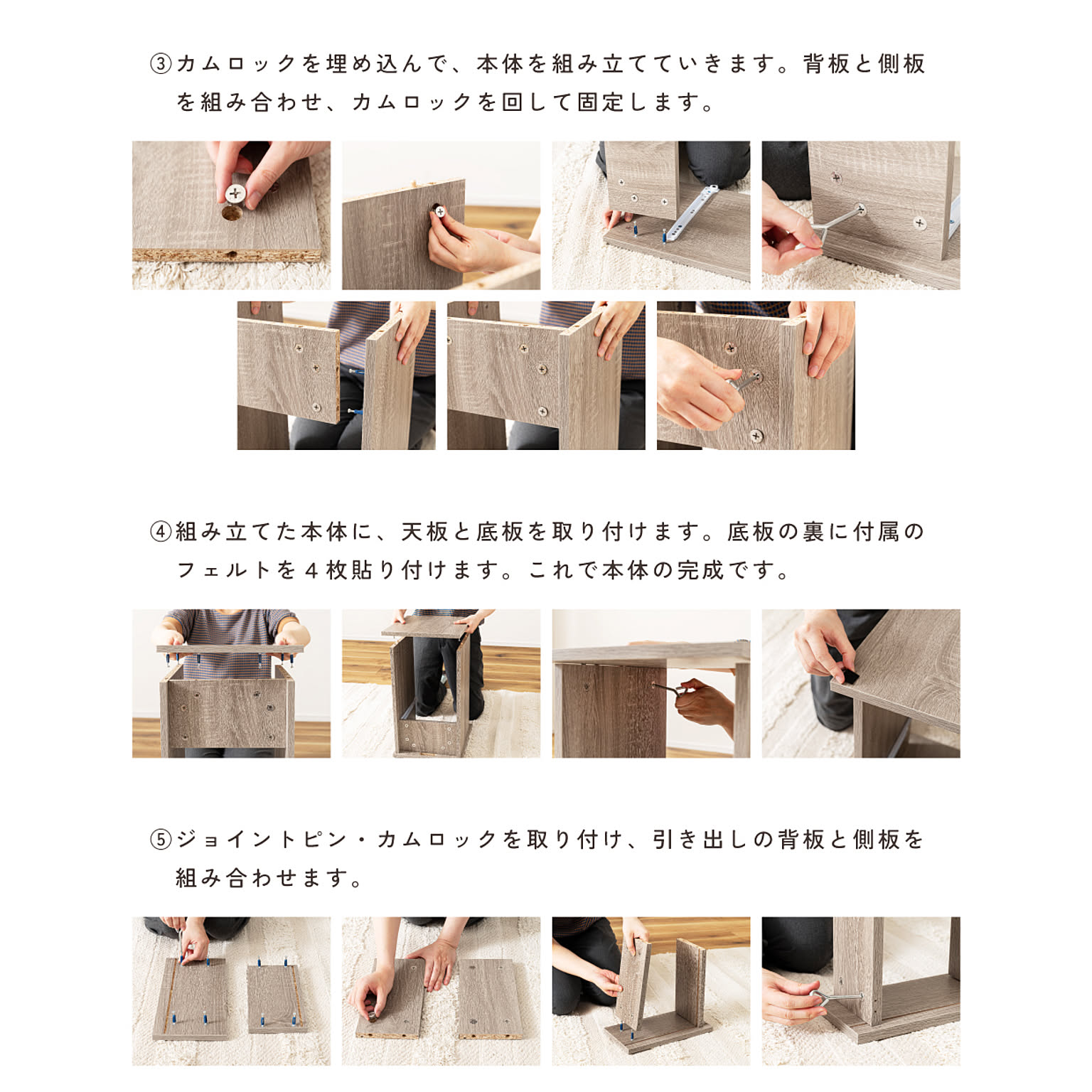 ③カムロックを埋め込んで、本体を組み立てていきます。背板と側板を組み合わせ、カムロックを回して固定します。

④組み立てた本体に、天板と底板を取り付けます。底板の裏に付属のフェルトを４枚貼り付けます。これで本体の完成です。

⑤ジョイントピン・カムロックを取り付け、引き出しの背板と側板を組み合わせます。