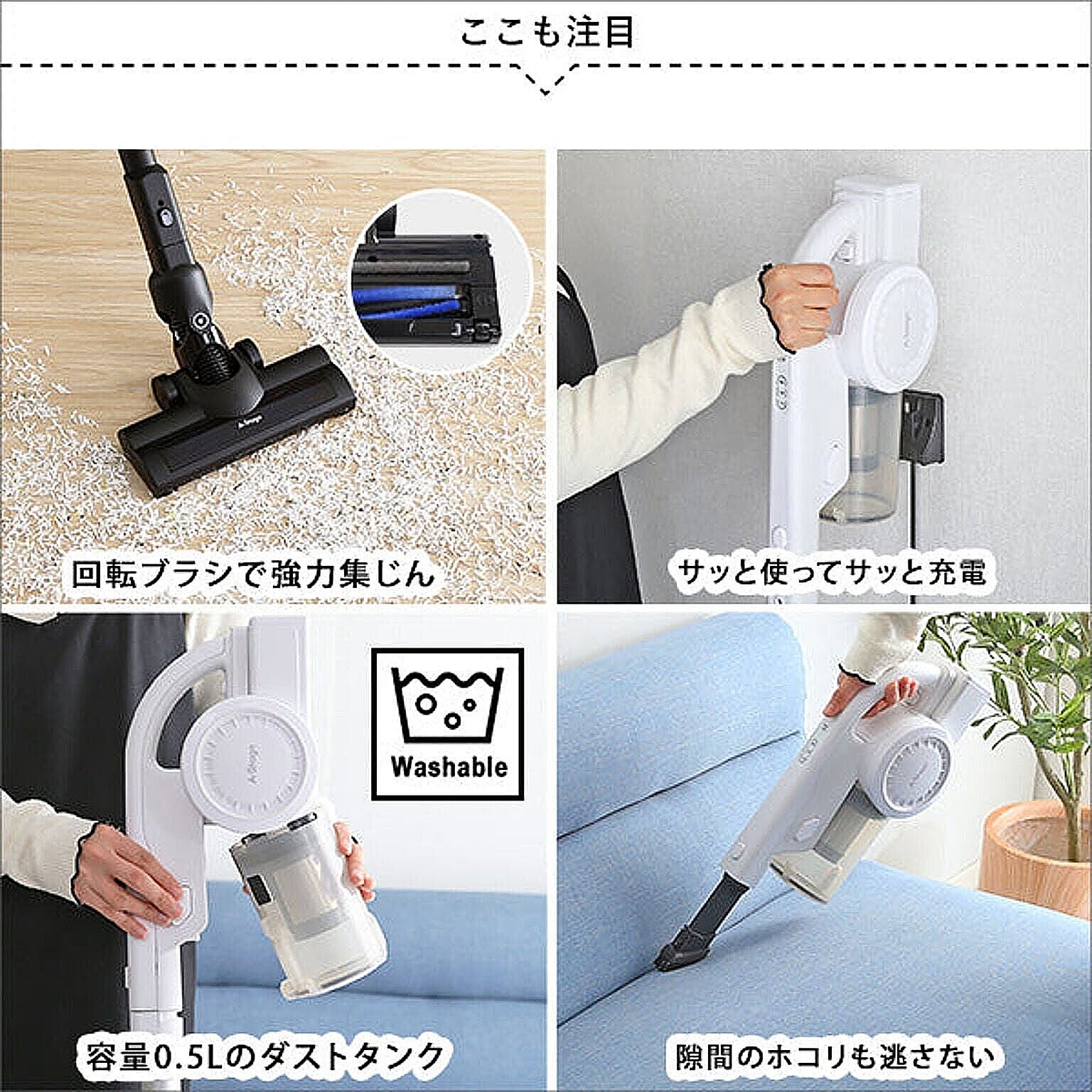 ここも注目

回転ブラシで強力集じん

サッと使ってサッと充電

Washable

容量0.5Lのダストタンク

隙間のホコリも逃さない