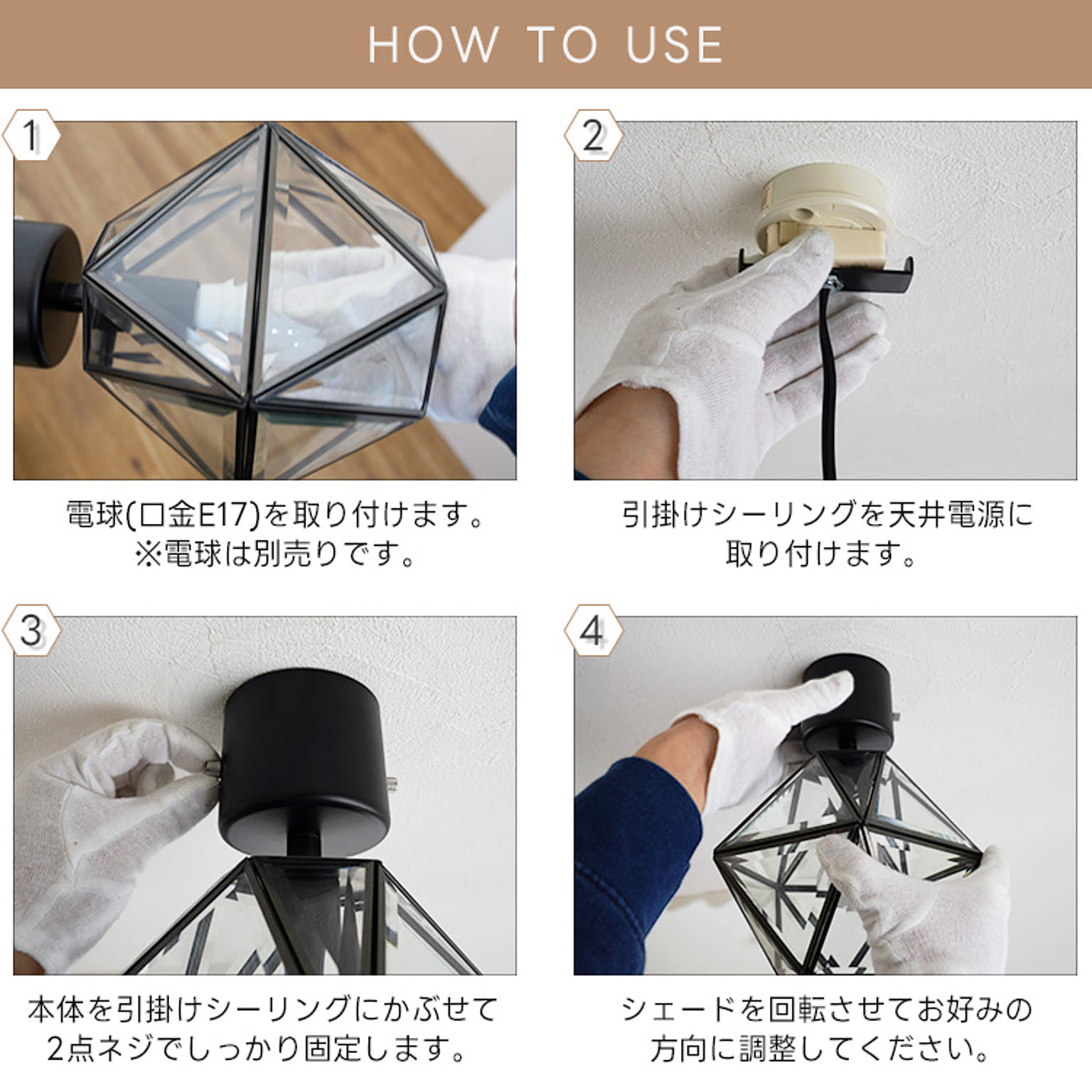 HOW TO USE

1

電球(口金E17)を取り付けます。
※電球は別売りです。

2

引掛けシーリングを天井電源に取り付けます。

3

本体を引掛けシーリングにかぶせて2点ネジでしっかり固定します。

4

シェードを回転させてお好みの方向に調整してください。