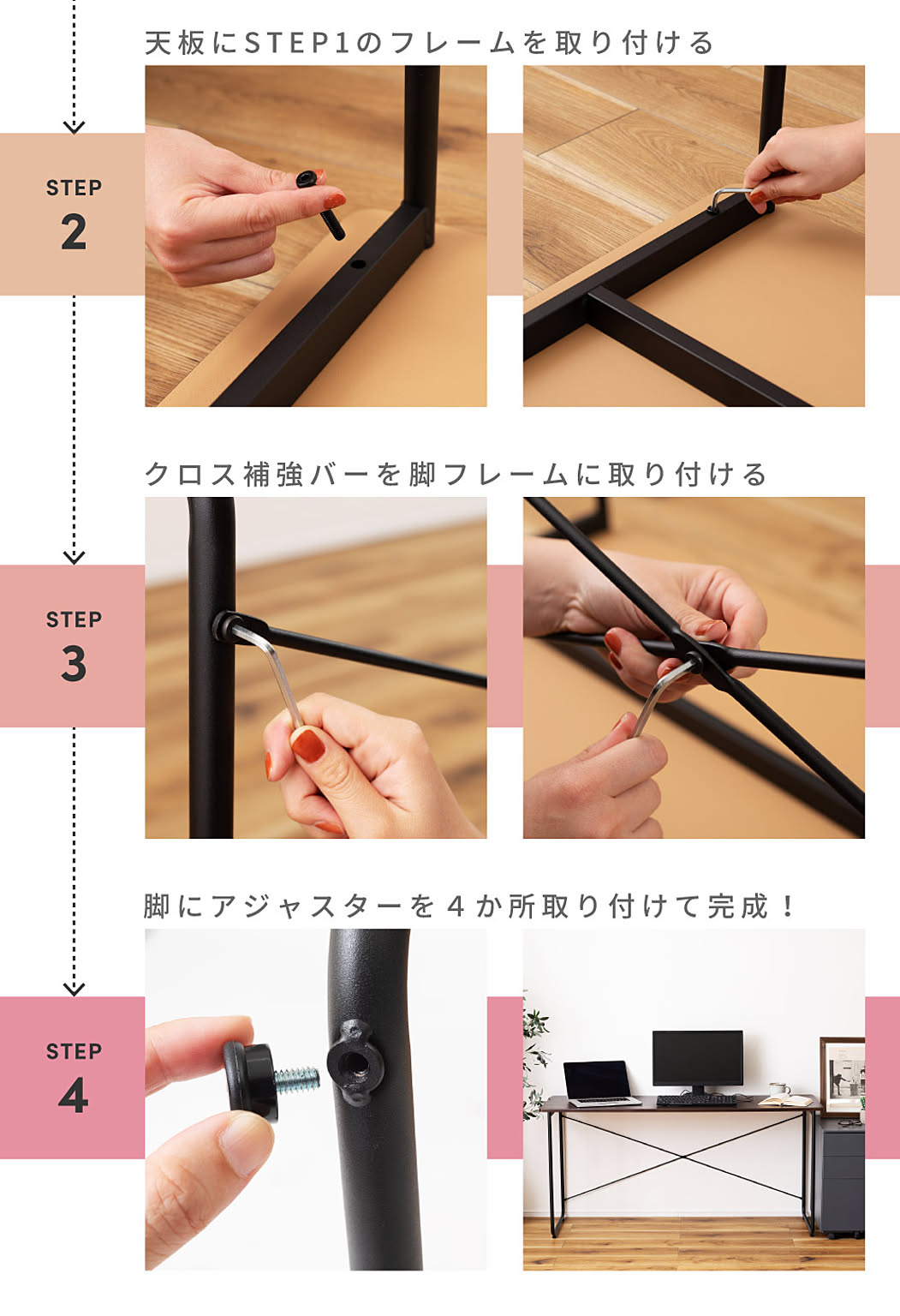 天板にSTEP1のフレームを取り付ける

STEP
2

クロス補強バーを脚フレームに取り付ける

STEP
3

脚にアジャスターを４か所取り付けて完成！

STEP
4