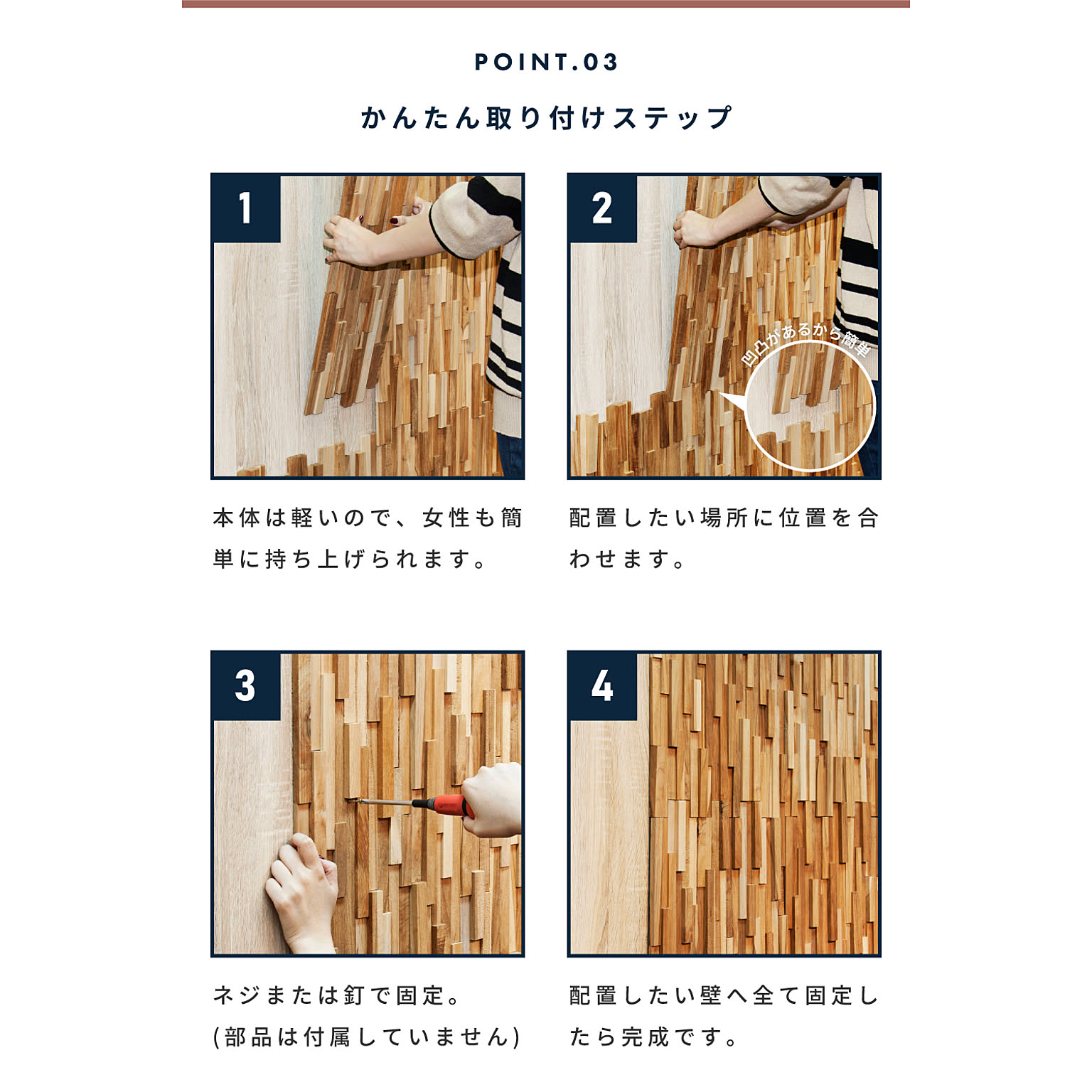 POINT.03

かんたん取り付けステップ

1

本体は軽いので、女性も簡単に持ち上げられます。

2

凹凸があるから簡単

配置したい場所に位置を合わせます。

3

ネジまたは釘で固定。
(部品は付属していません)

4

配置したい壁へ全て固定したら完成です。