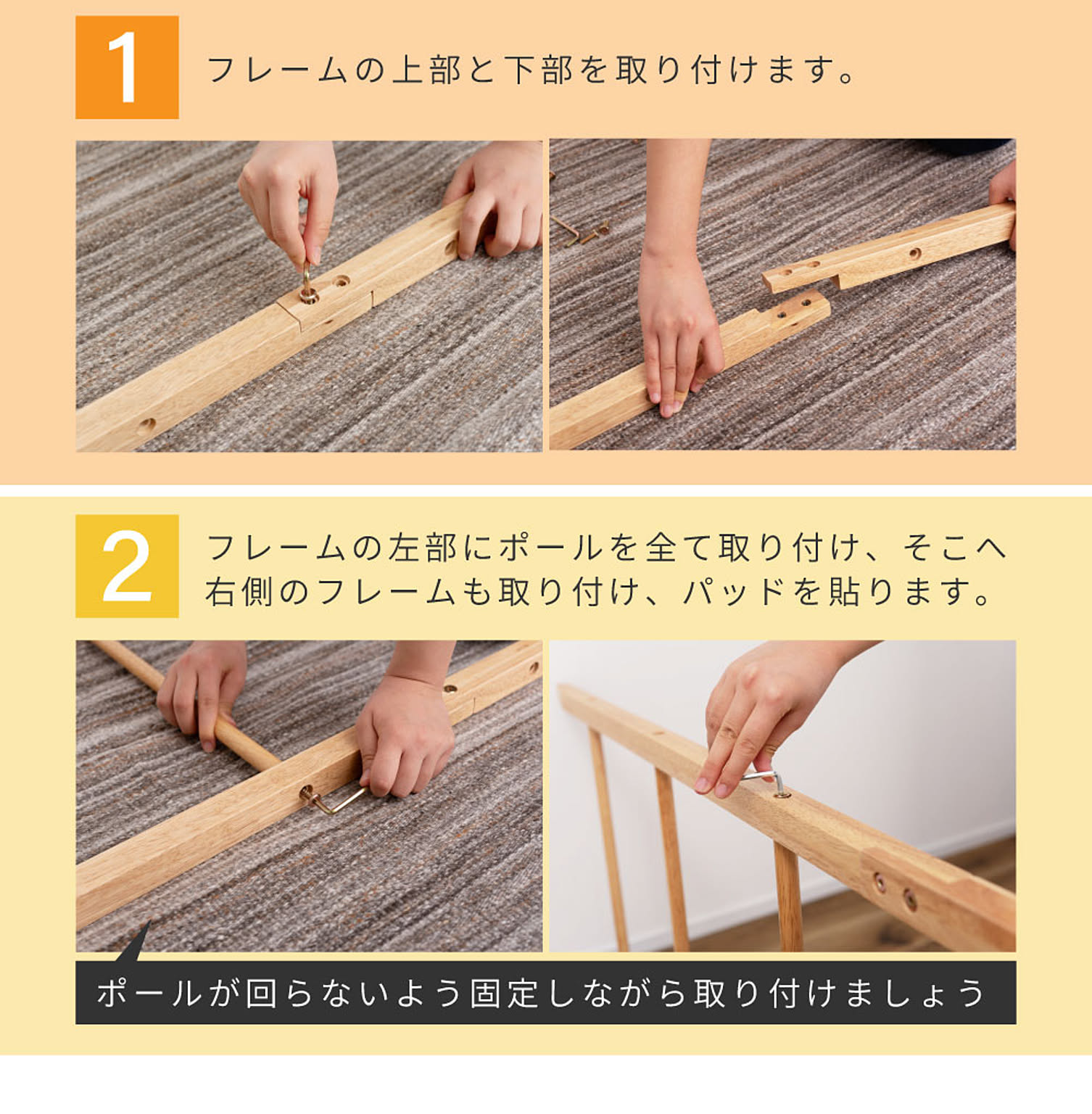 1

フレームの上部と下部を取り付けます。

2

フレームの左部にポールを全て取り付け、そこへ右側のフレームも取り付け、パッドを貼ります。

ポールが回らないよう固定しながら取り付けましょう