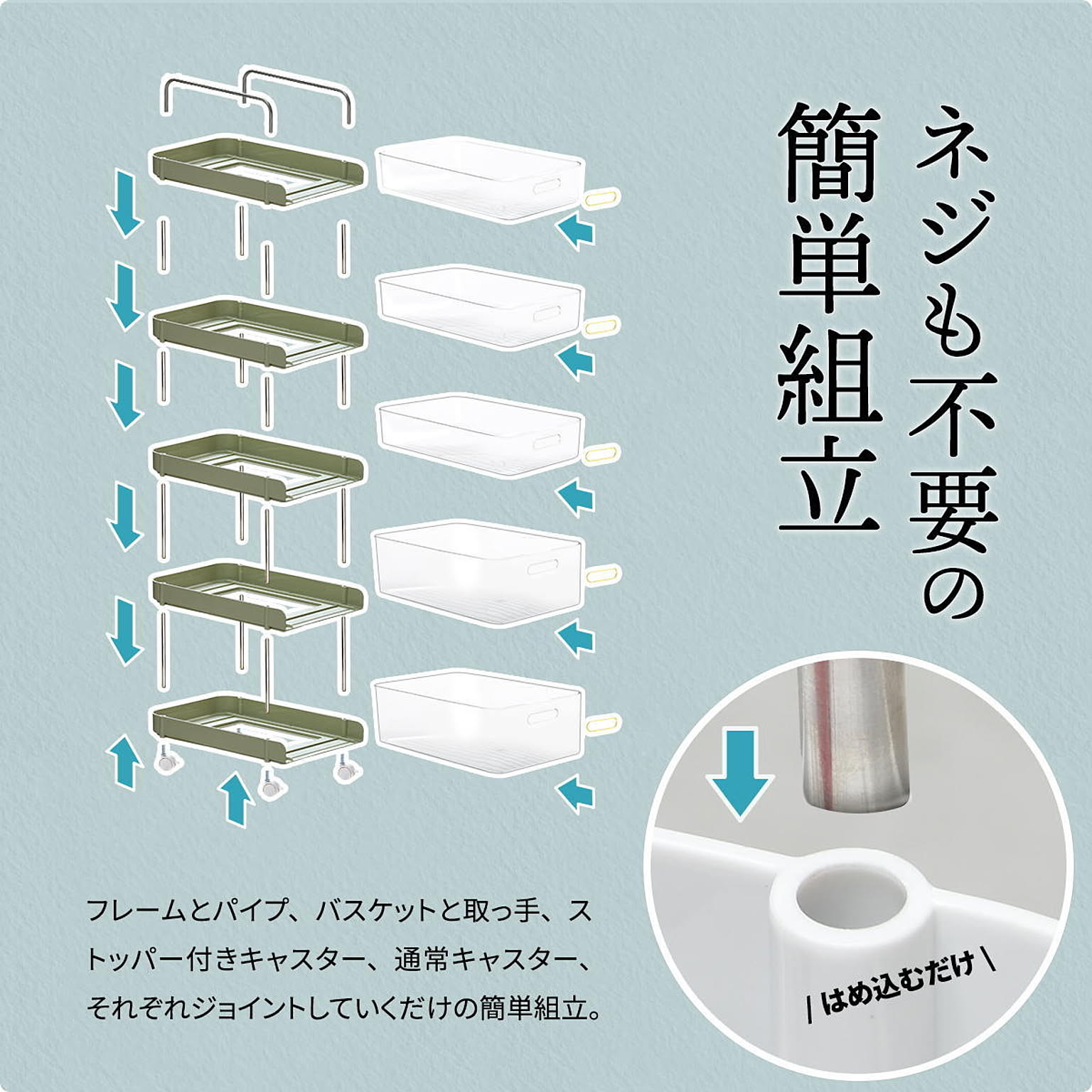 ネジも不要の
簡単組立

フレームとパイプ、バスケットと取っ手、ストッパー付きキャスター、通常キャスター、それぞれジョイントしていくだけの簡単組立。

/ はめ込むだけ \