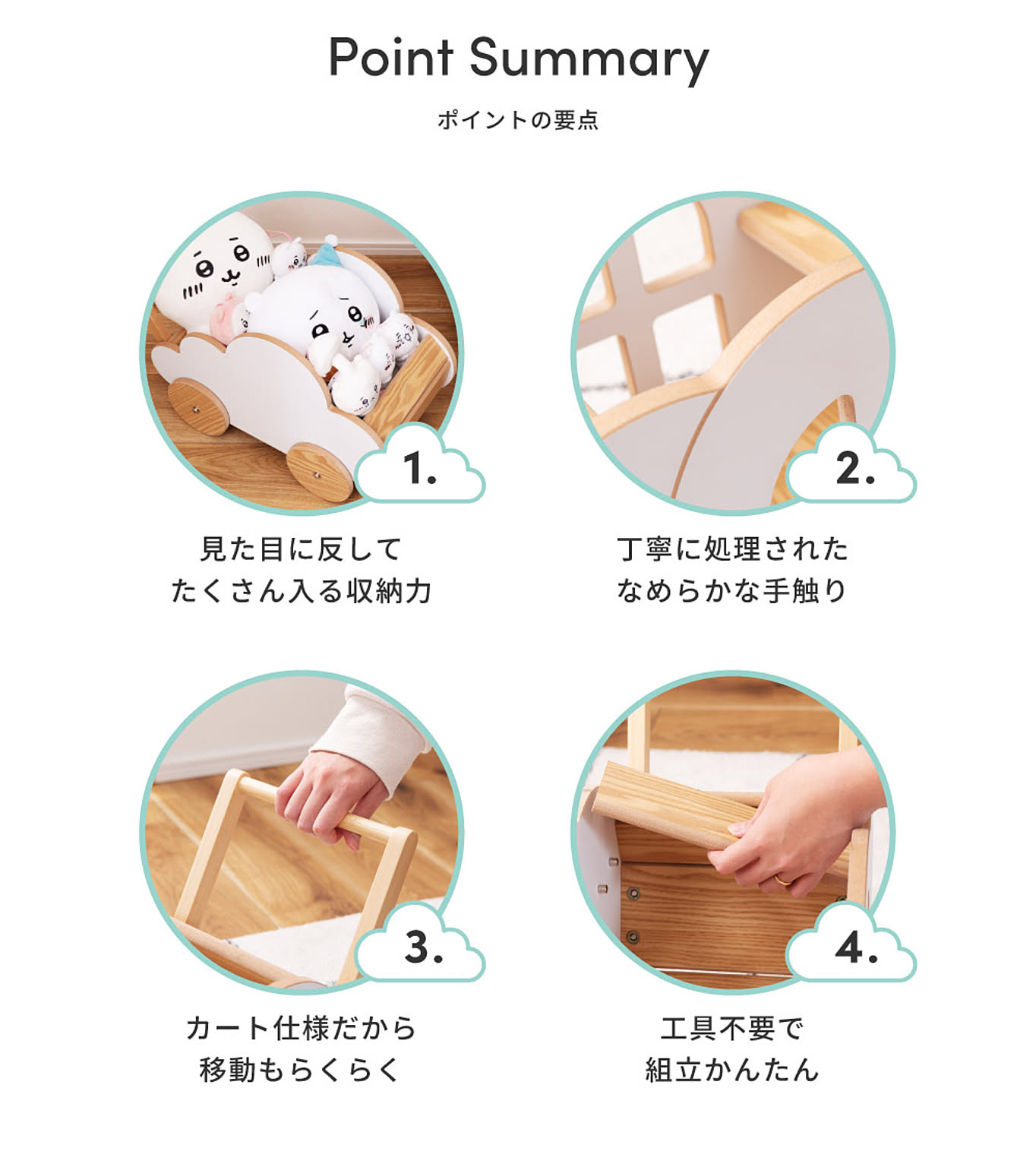 Point Summary

ポイントの要点

1.

見た目に反して
たくさん入る収納力

2.

丁寧に処理された
なめらかな手触り

3.

カート仕様だから
移動もらくらく

4.

工具不要で
組立かんたん