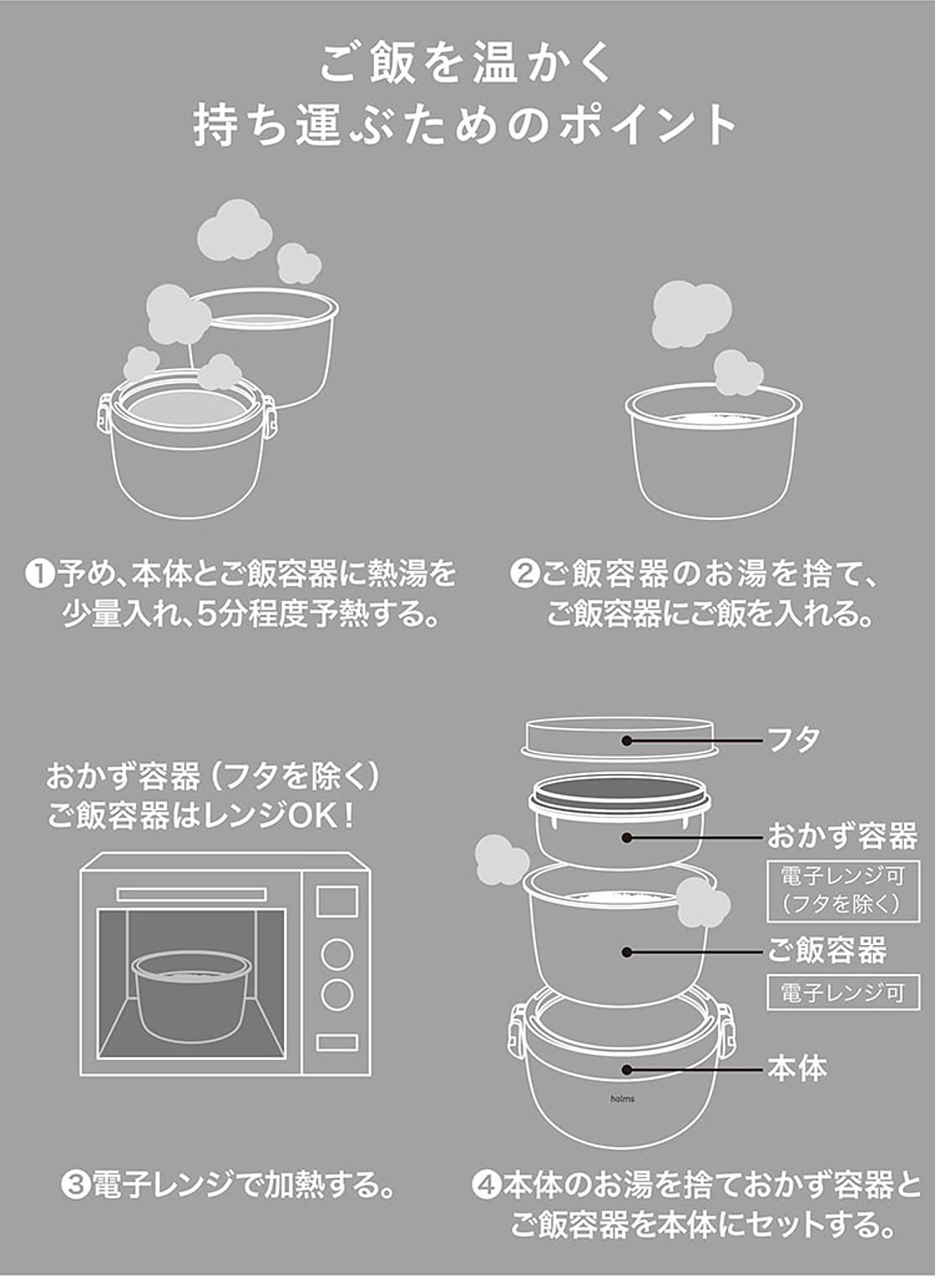 ご飯を温かく
持ち運ぶためのポイント

❶予め、本体とご飯容器に熱湯を少量入れ、5分程度予熱する。

❷ご飯容器のお湯を捨て、ご飯容器にご飯を入れる。

おかず容器（フタを除く）
ご飯容器はレンジOK！

❸電子レンジで加熱する。

フタ

おかず容器

電子レンジ可
（フタを除く）

ご飯容器

電子レンジ可

本体

holms

❹本体のお湯を捨ておかず容器とご飯容器を本体にセットする。