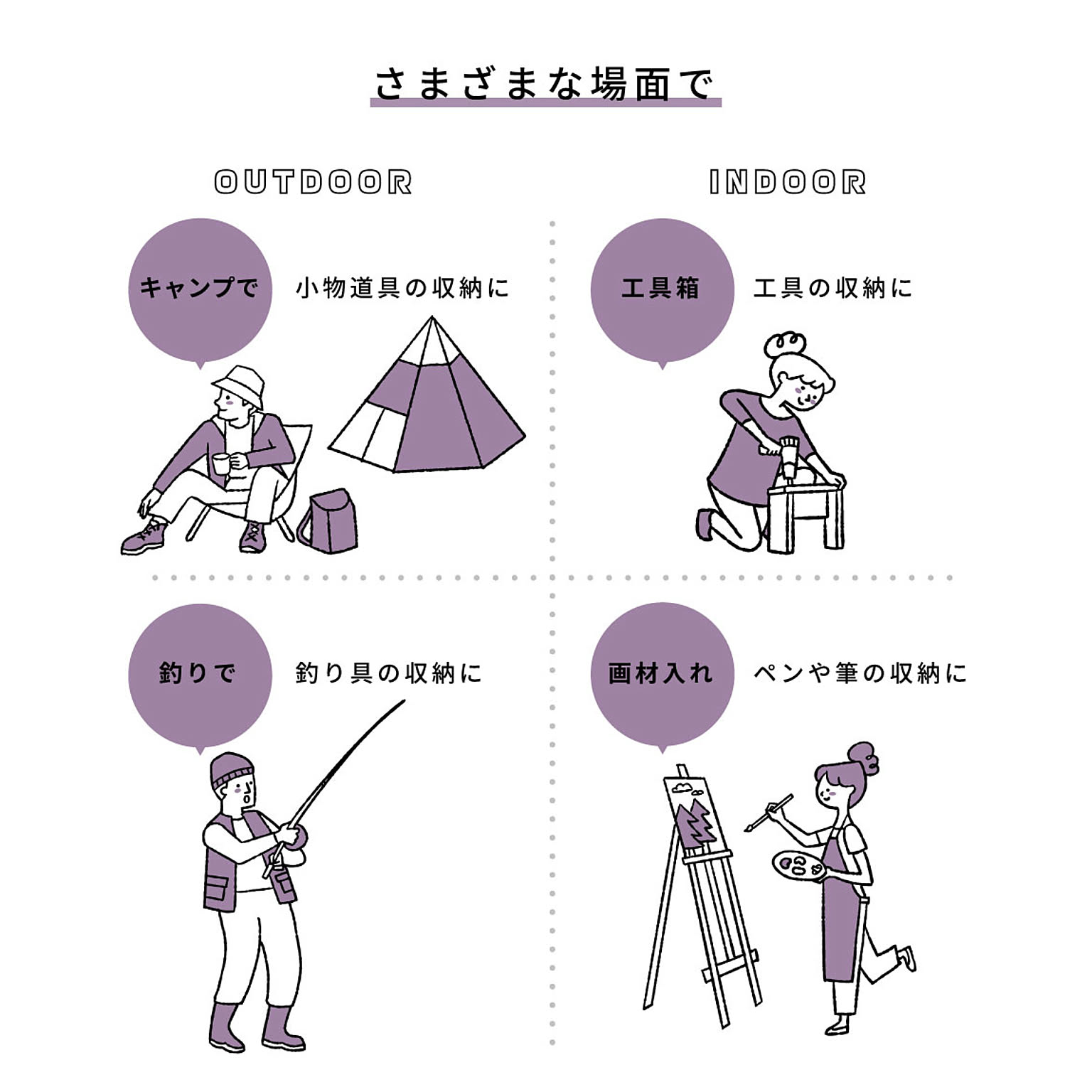 さまざまな場面で

OUTDOOR

キャンプで

小物道具の収納に

釣りで

釣り具の収納に

INDOOR

工具箱

工具の収納に

画材入れ

ペンや筆の収納に